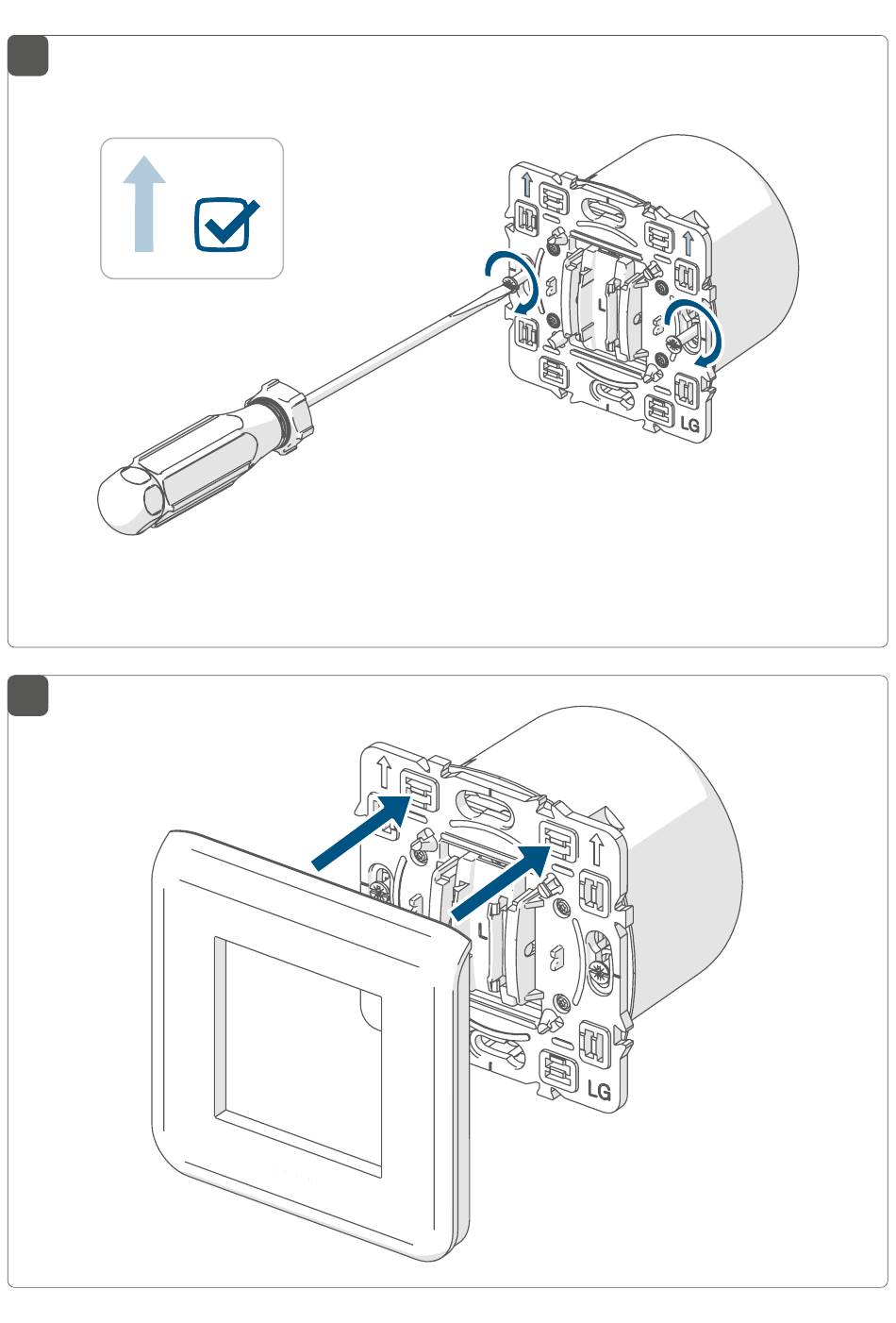 L
LG

L
LG