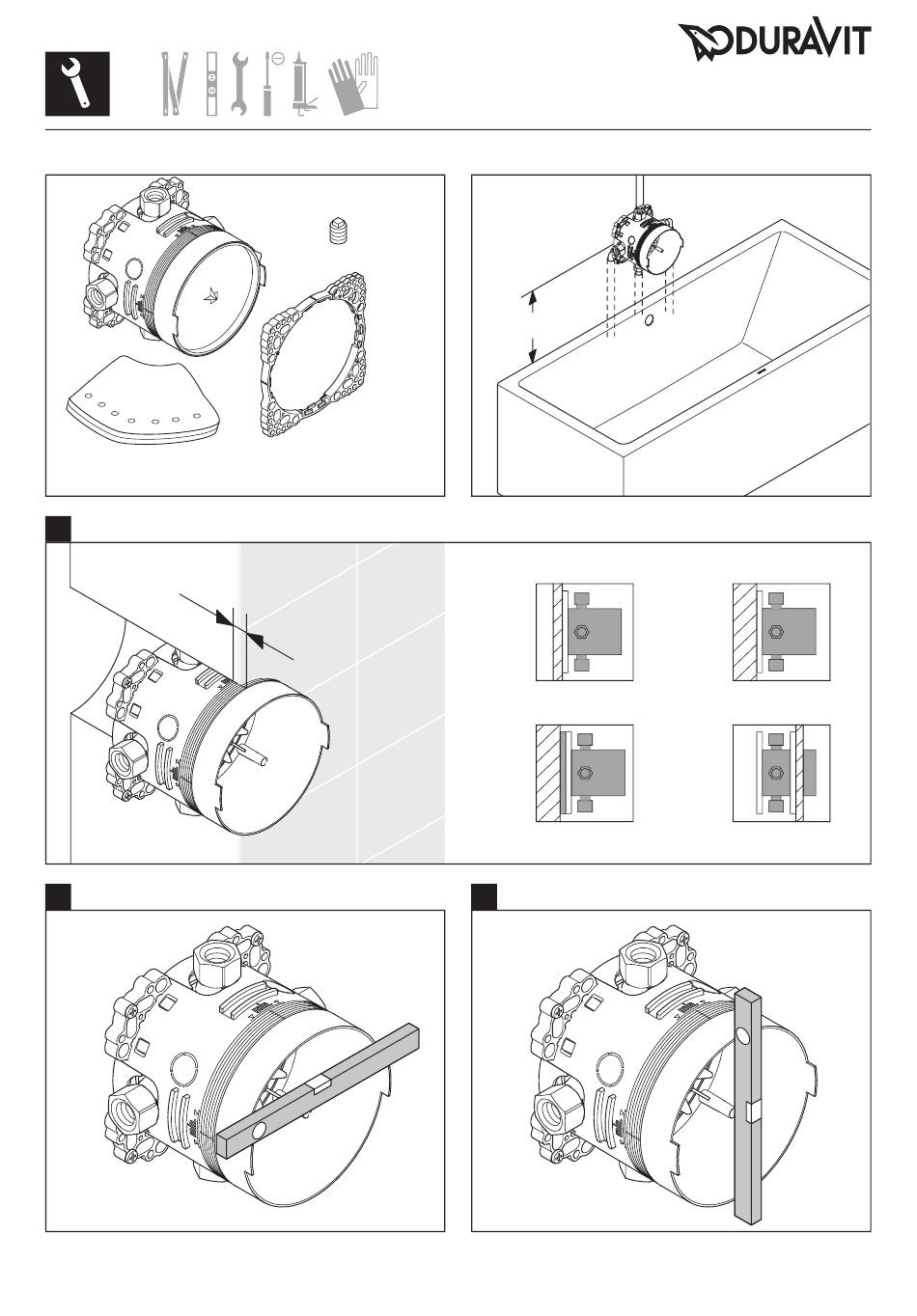 DURAVIT