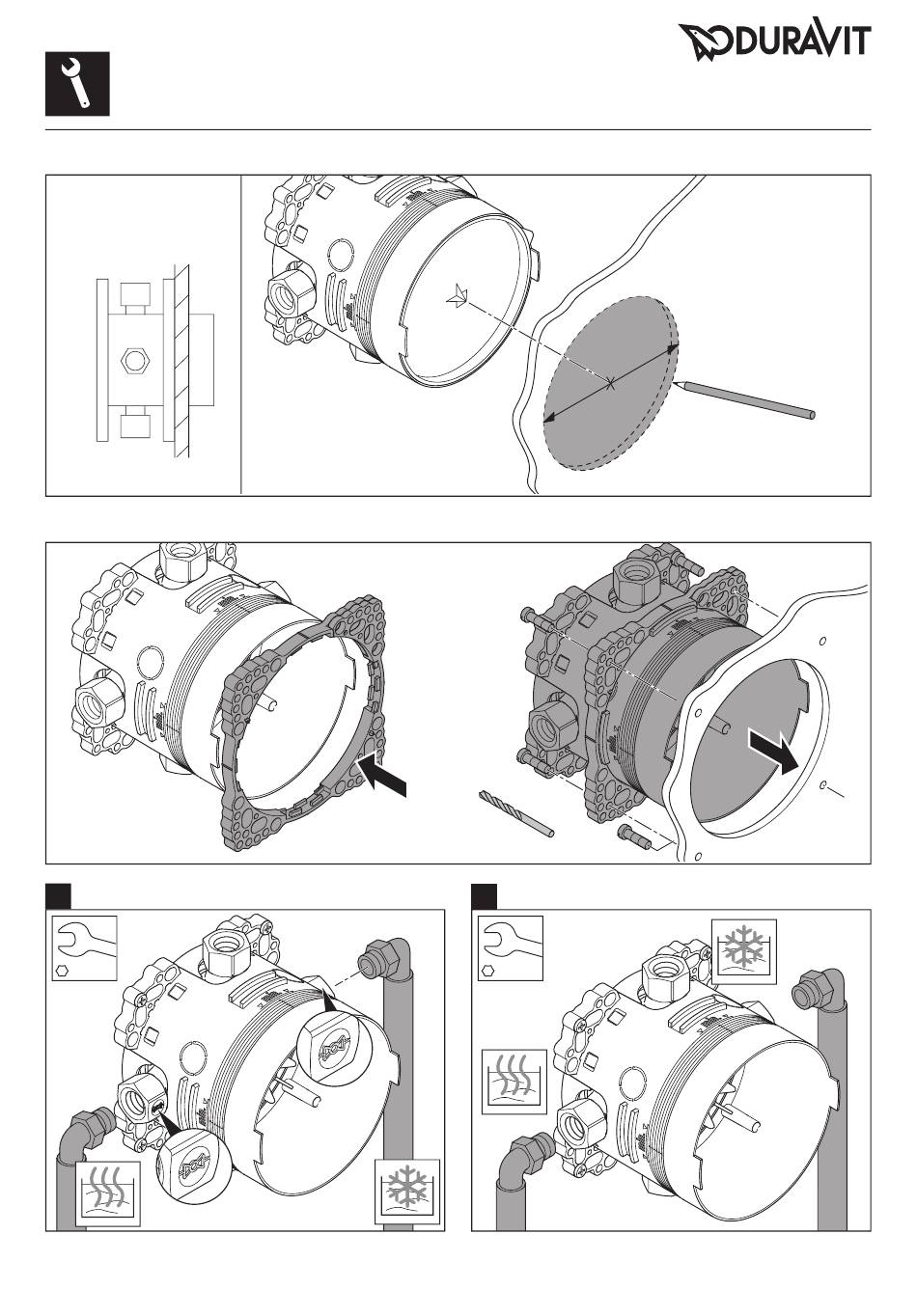 DURAVIT