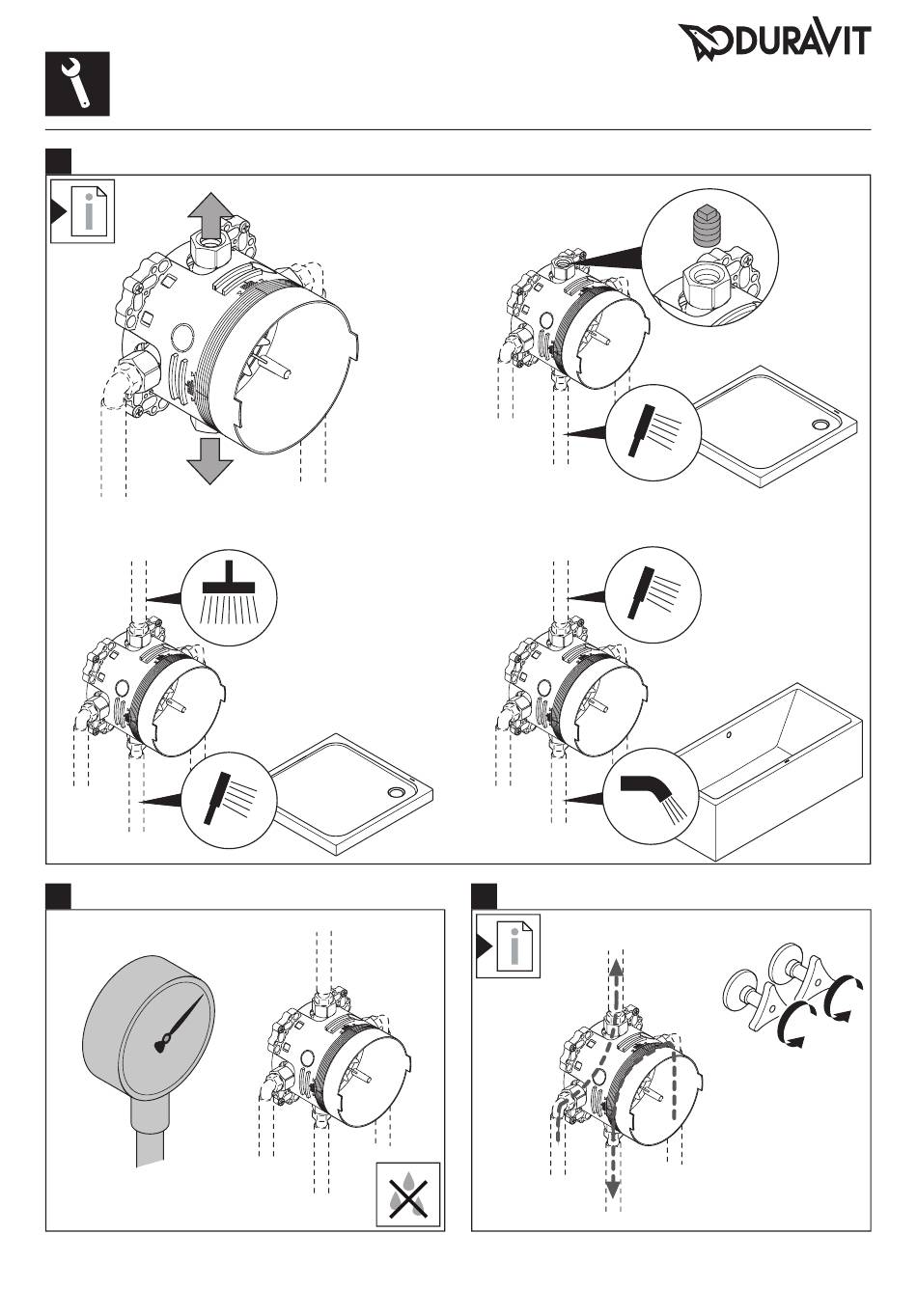 DURAVIT