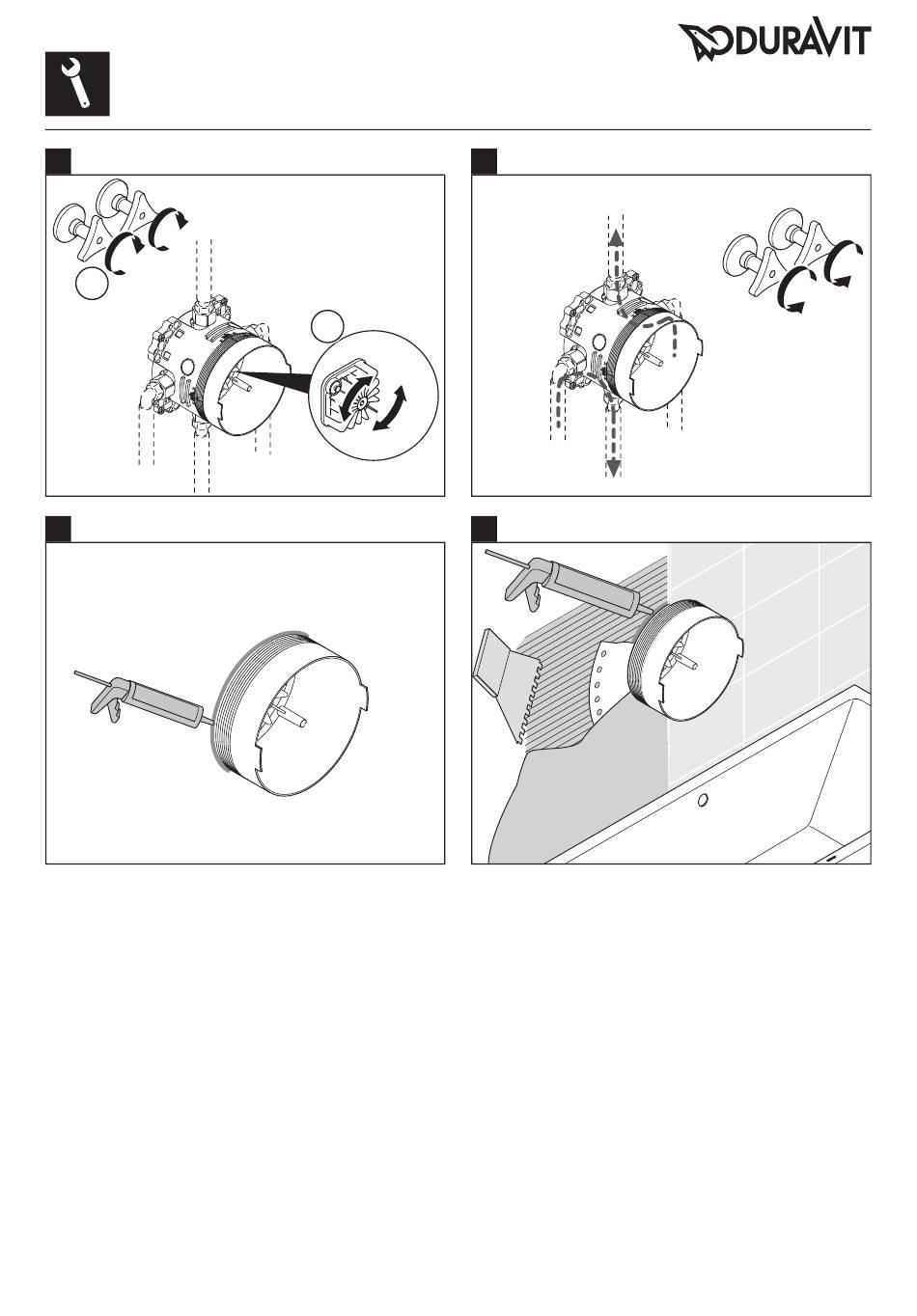 DURAVIT