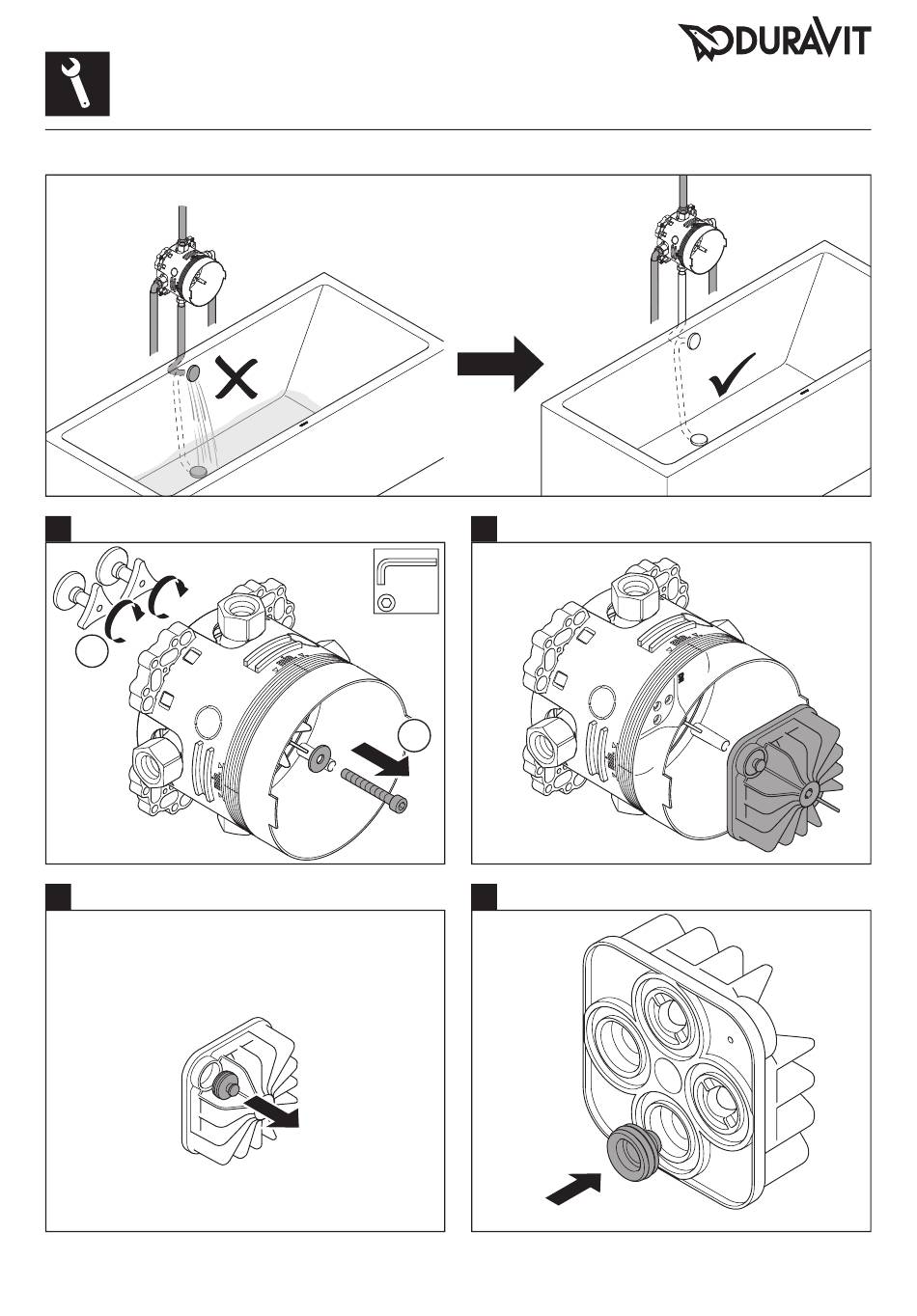 DURAVIT