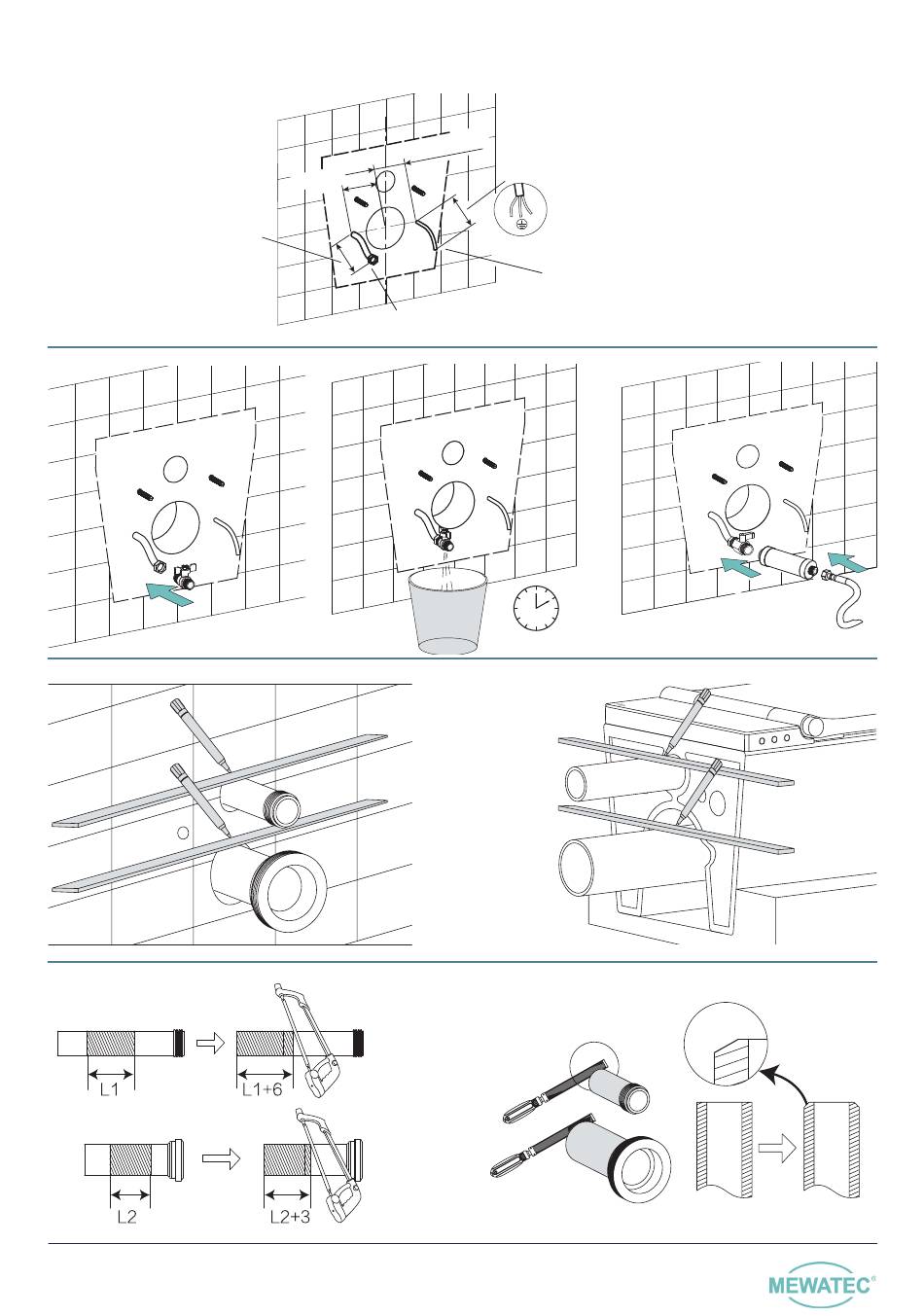 L1

L1+6

L2

L2+3

MEWATEC®