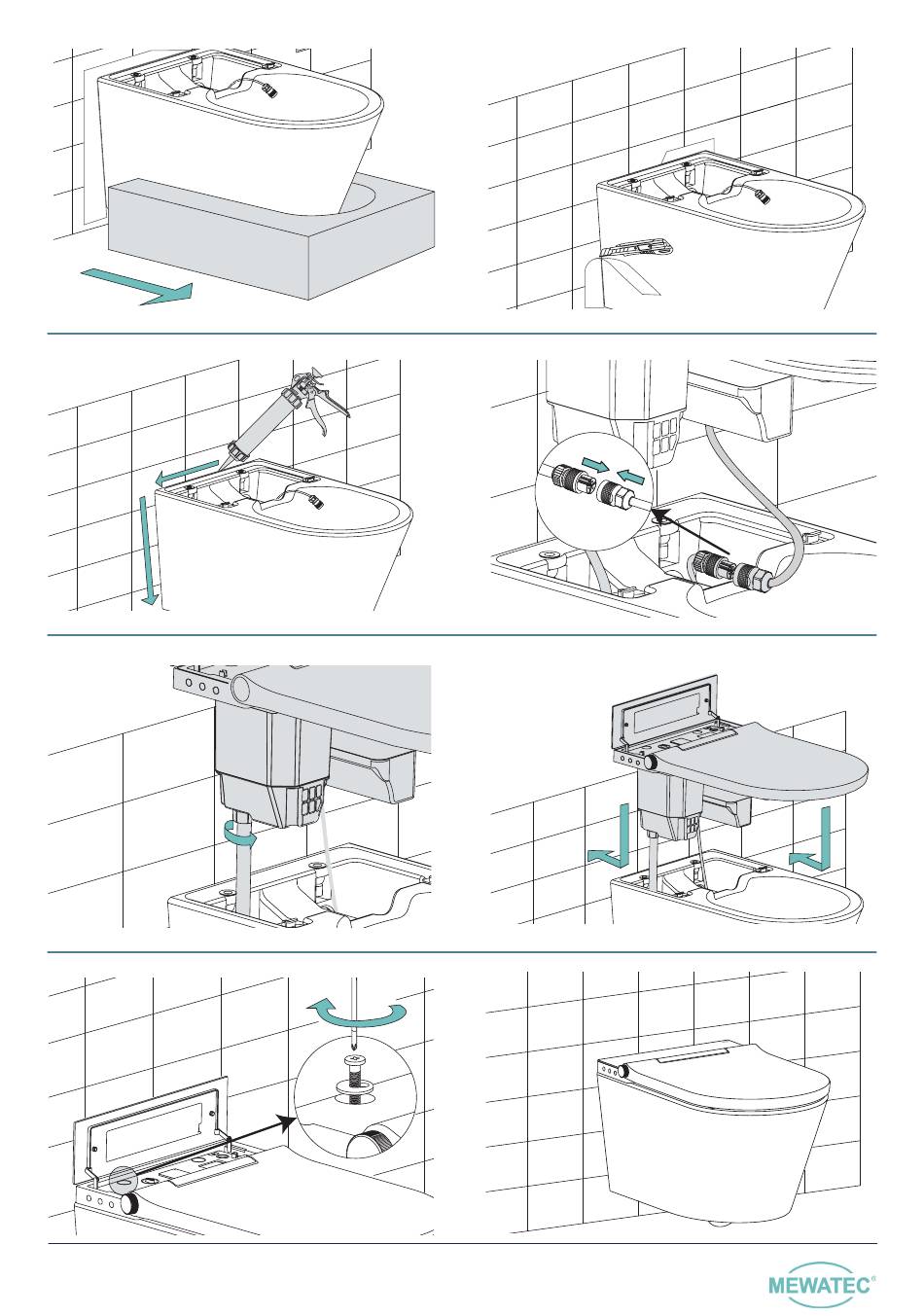 MEWATEC®