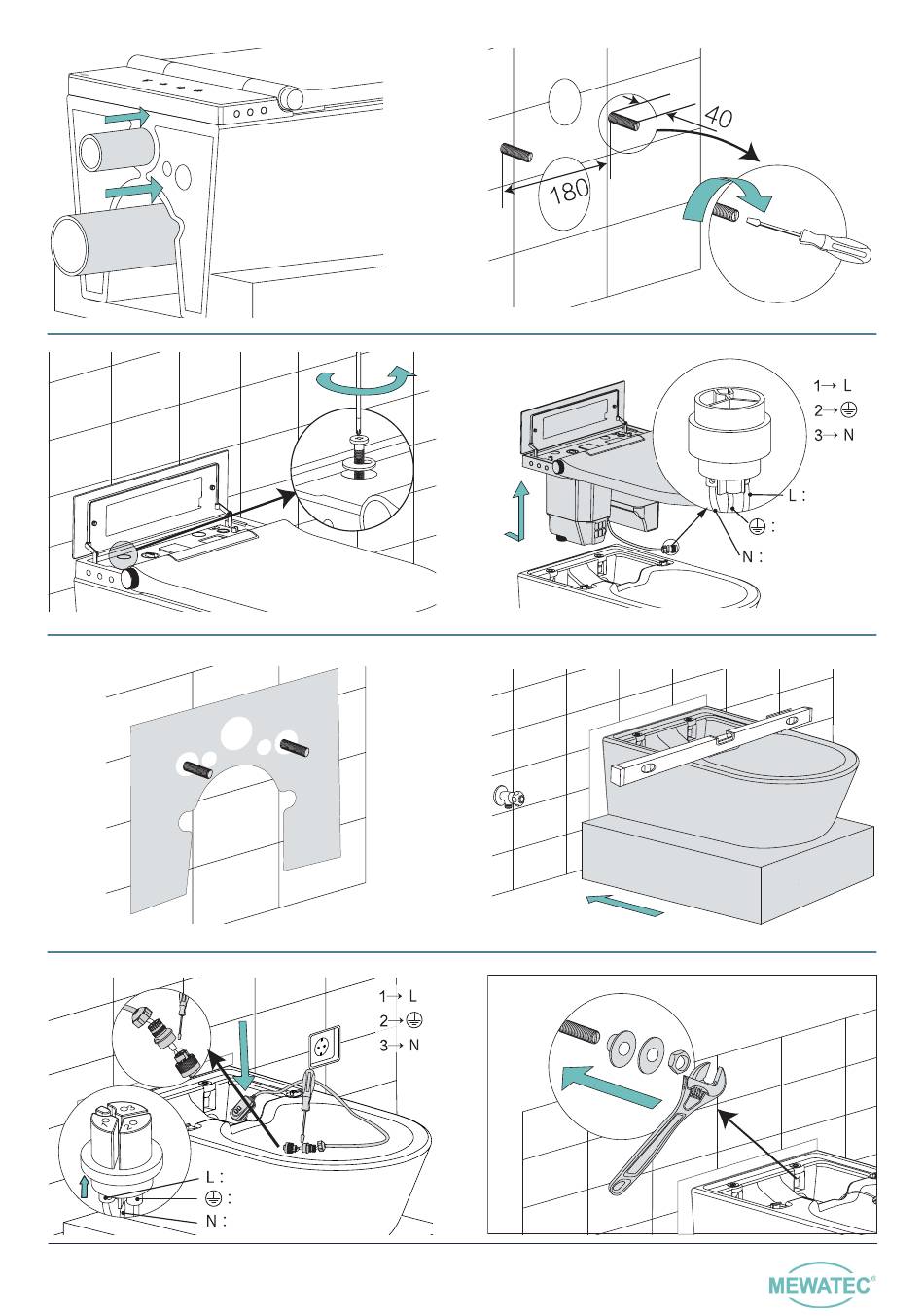 40

180

1→ L
2→⏚
3→ N

L :
⏚ :
N :

1→ L
2→⏚
3→ N

L :
⏚ :
N :

MEWATEC®