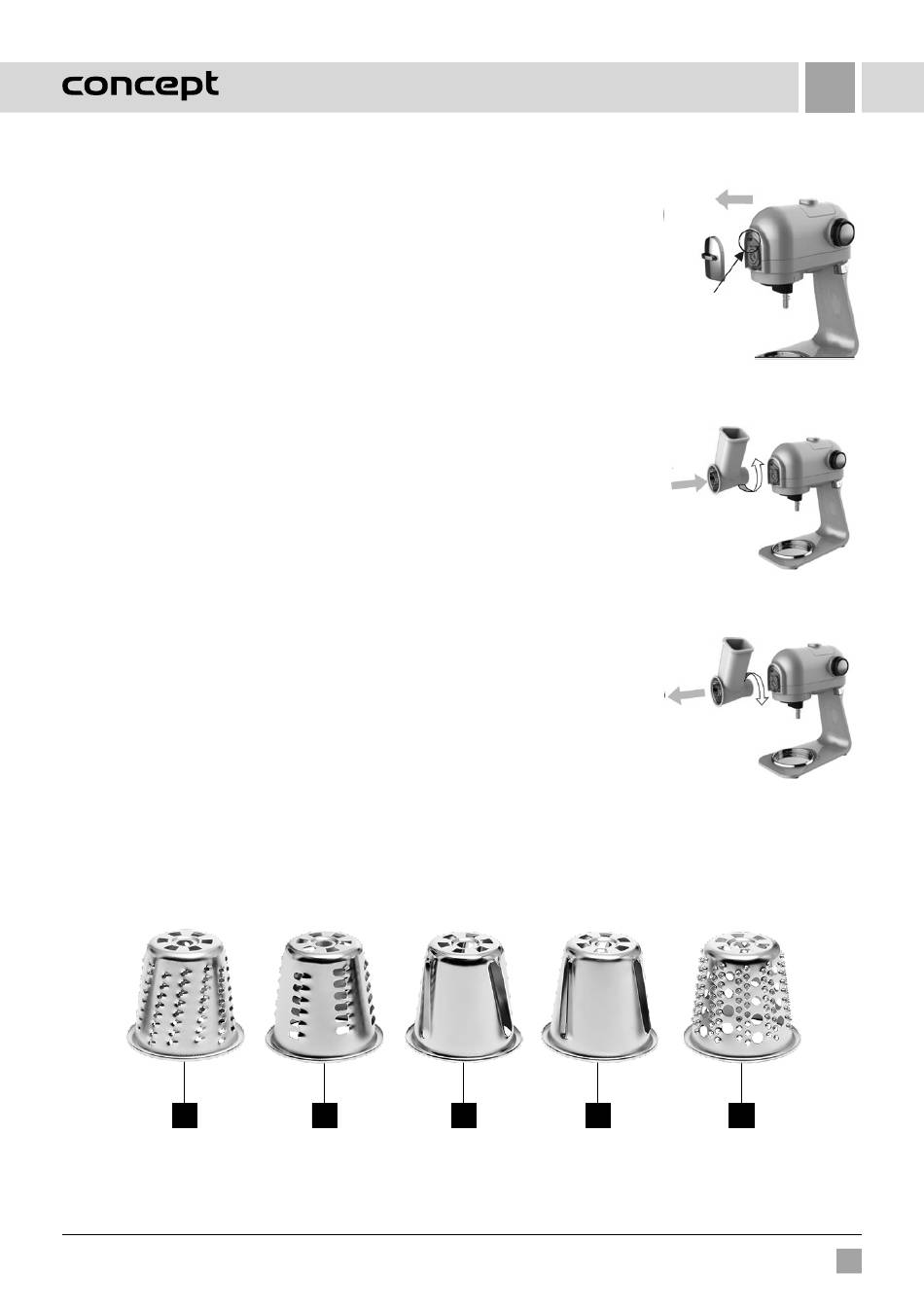 concept