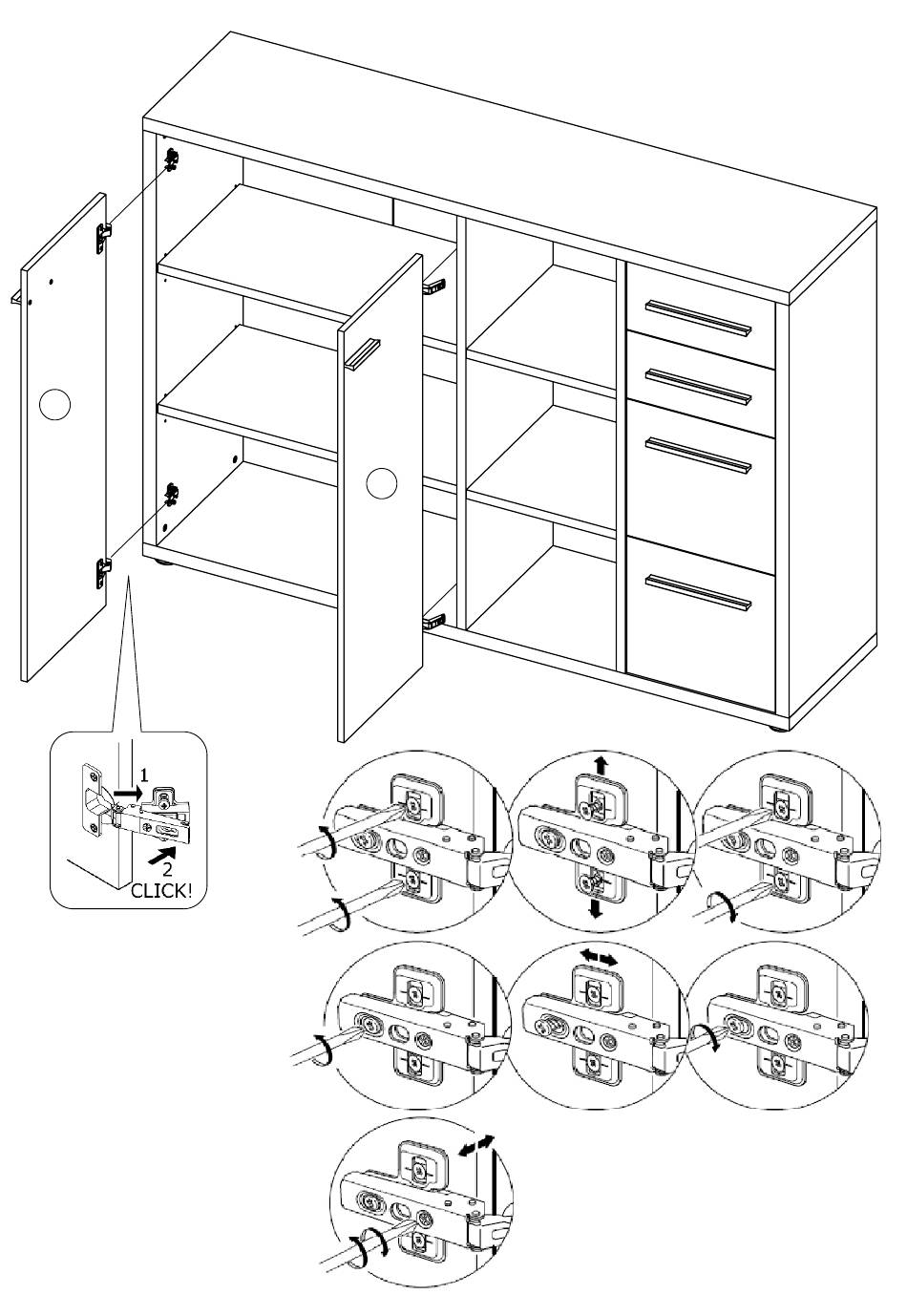 1
2
CLICK!