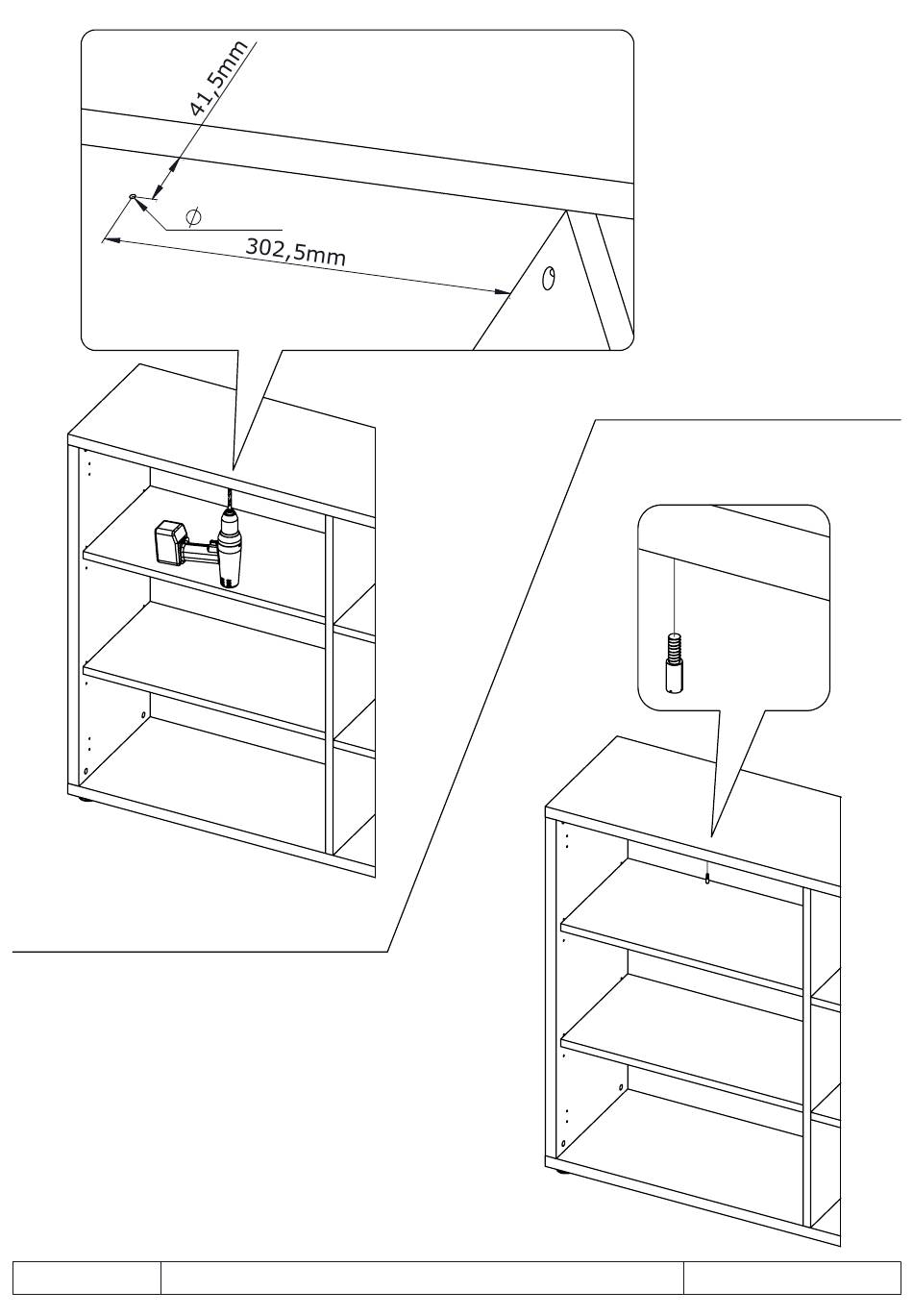 41,5mm
$\phi$
302,5mm