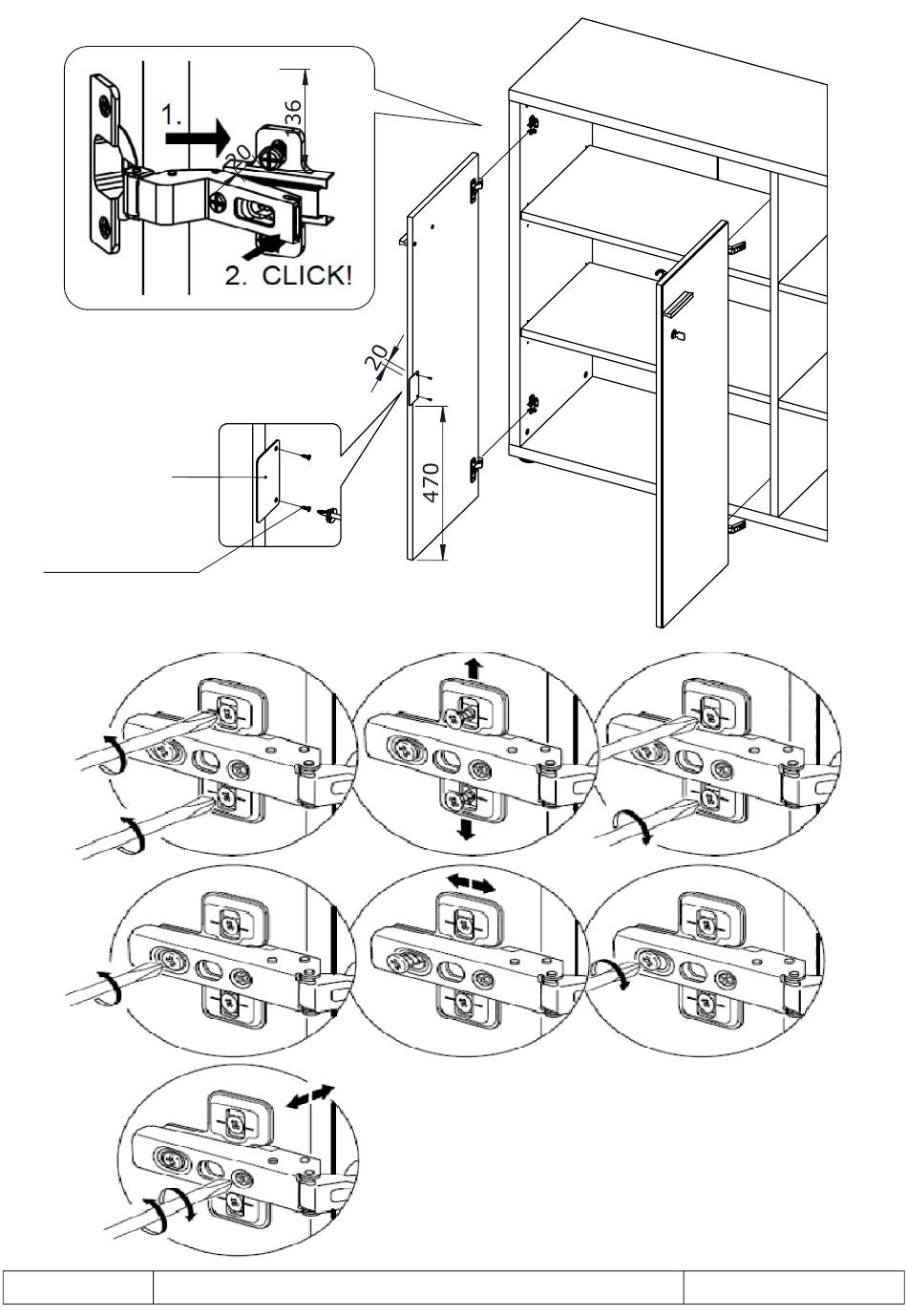 1.
36
20
2. CLICK!
20
470