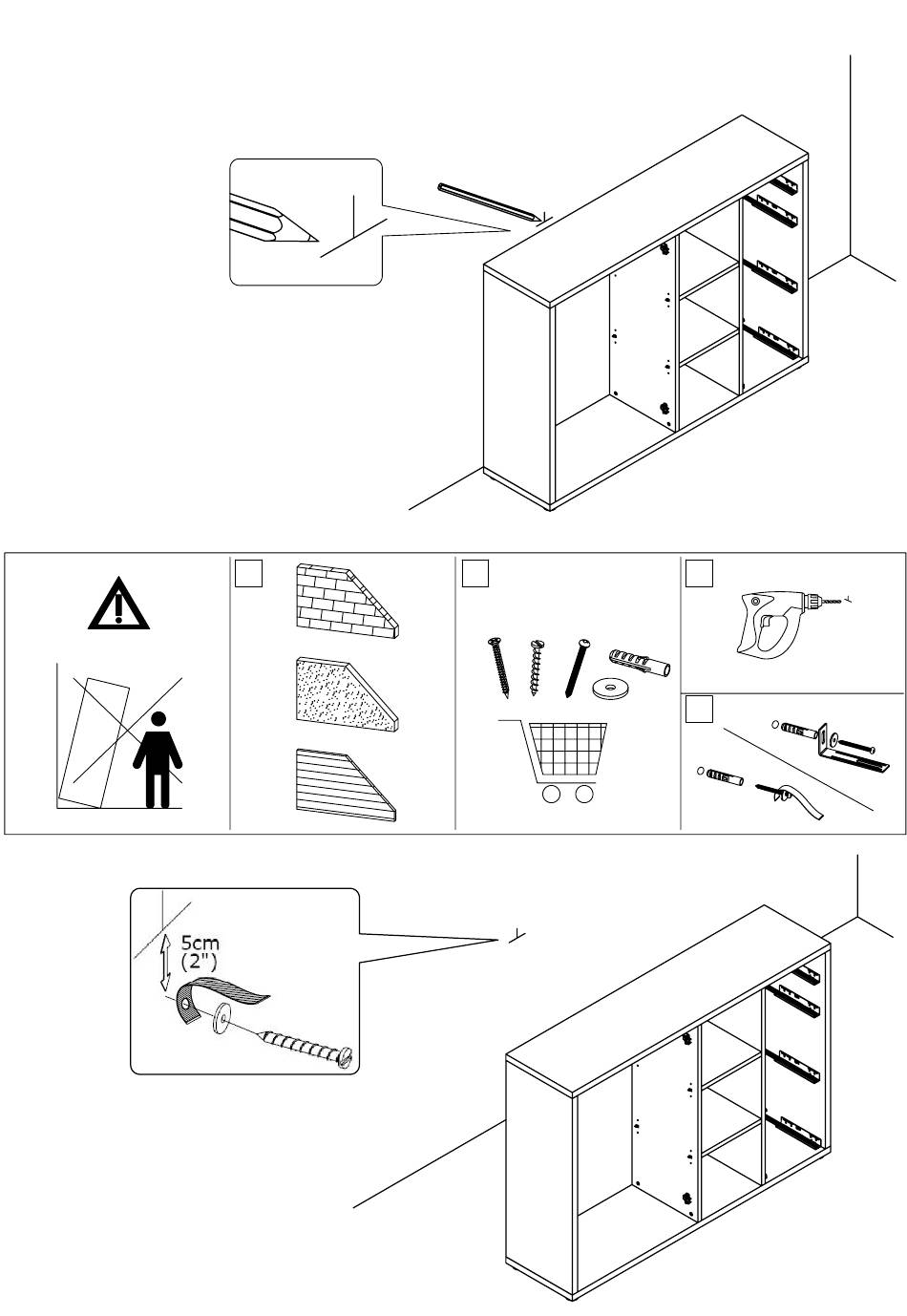 5cm
(2")