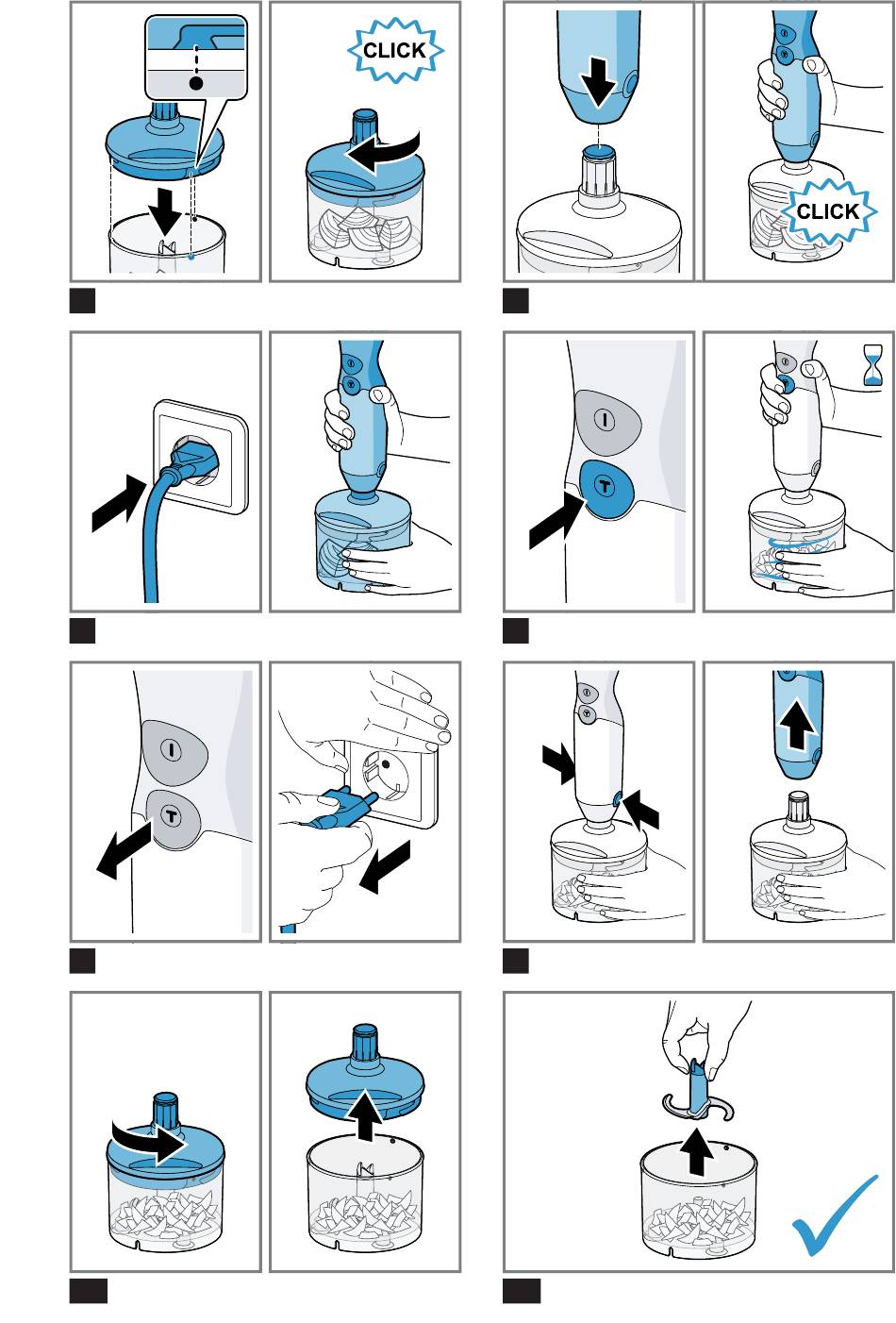 CLICK

CLICK

I

T

I

T