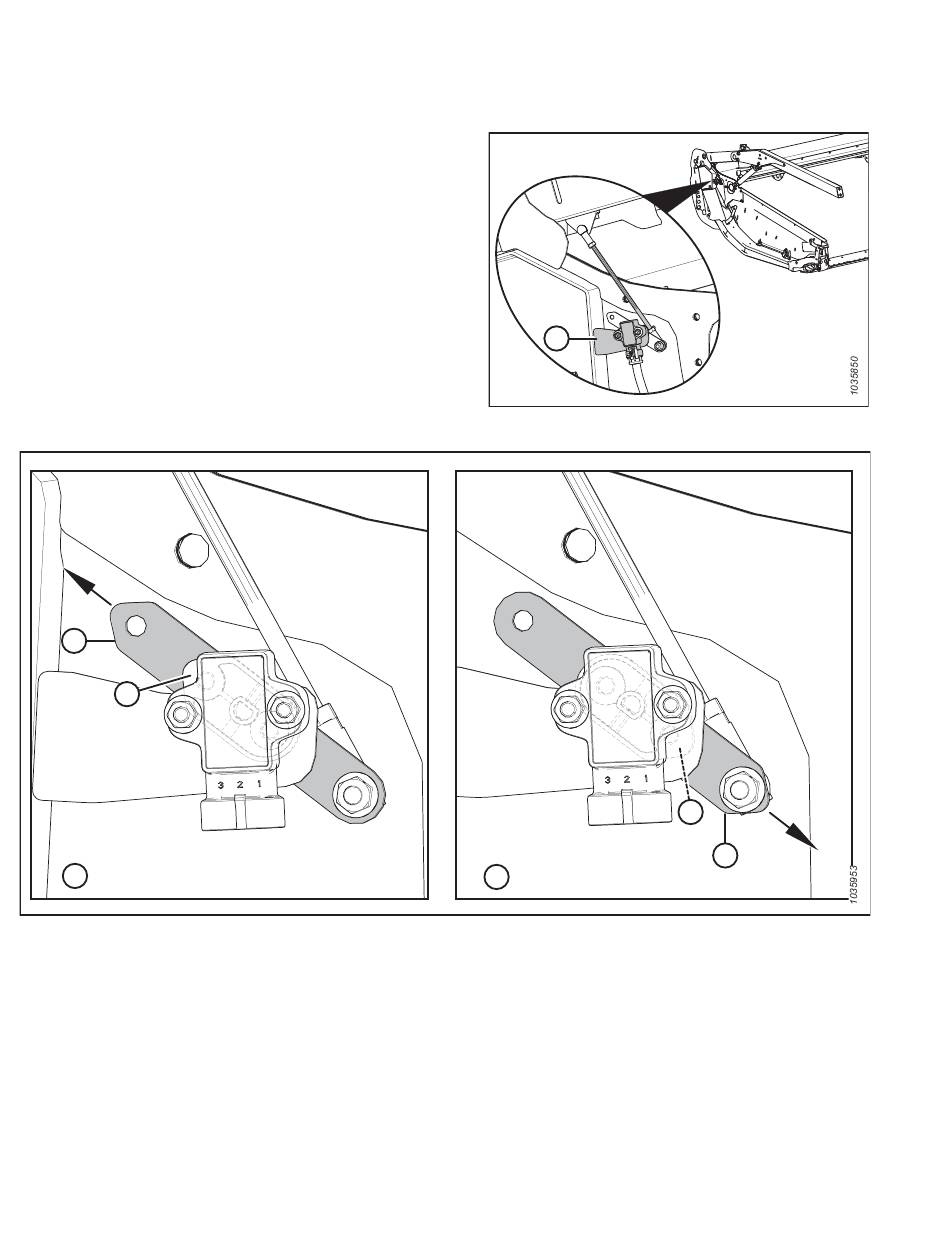 1035850

3 2 1

3 2 1

1035953