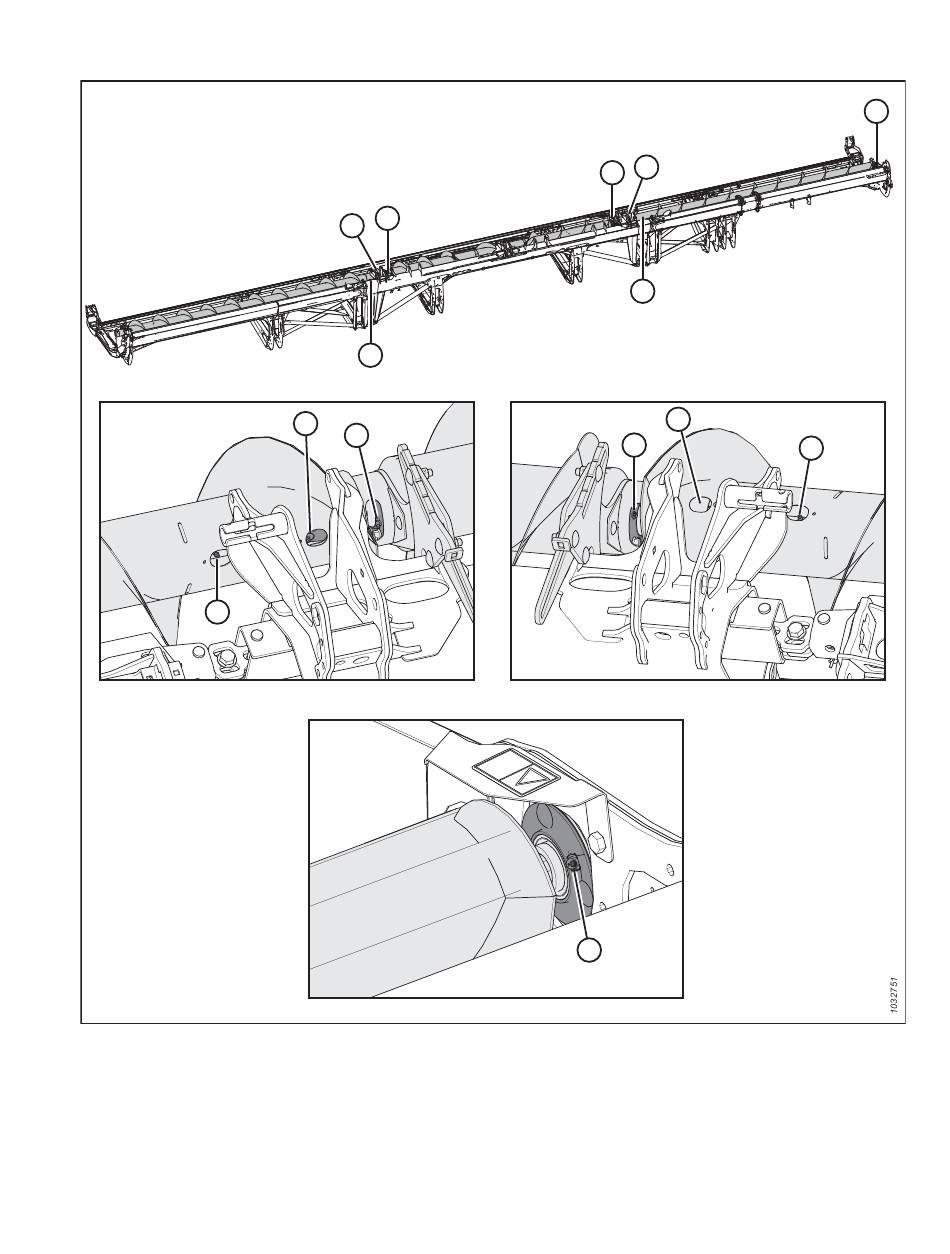 1032751