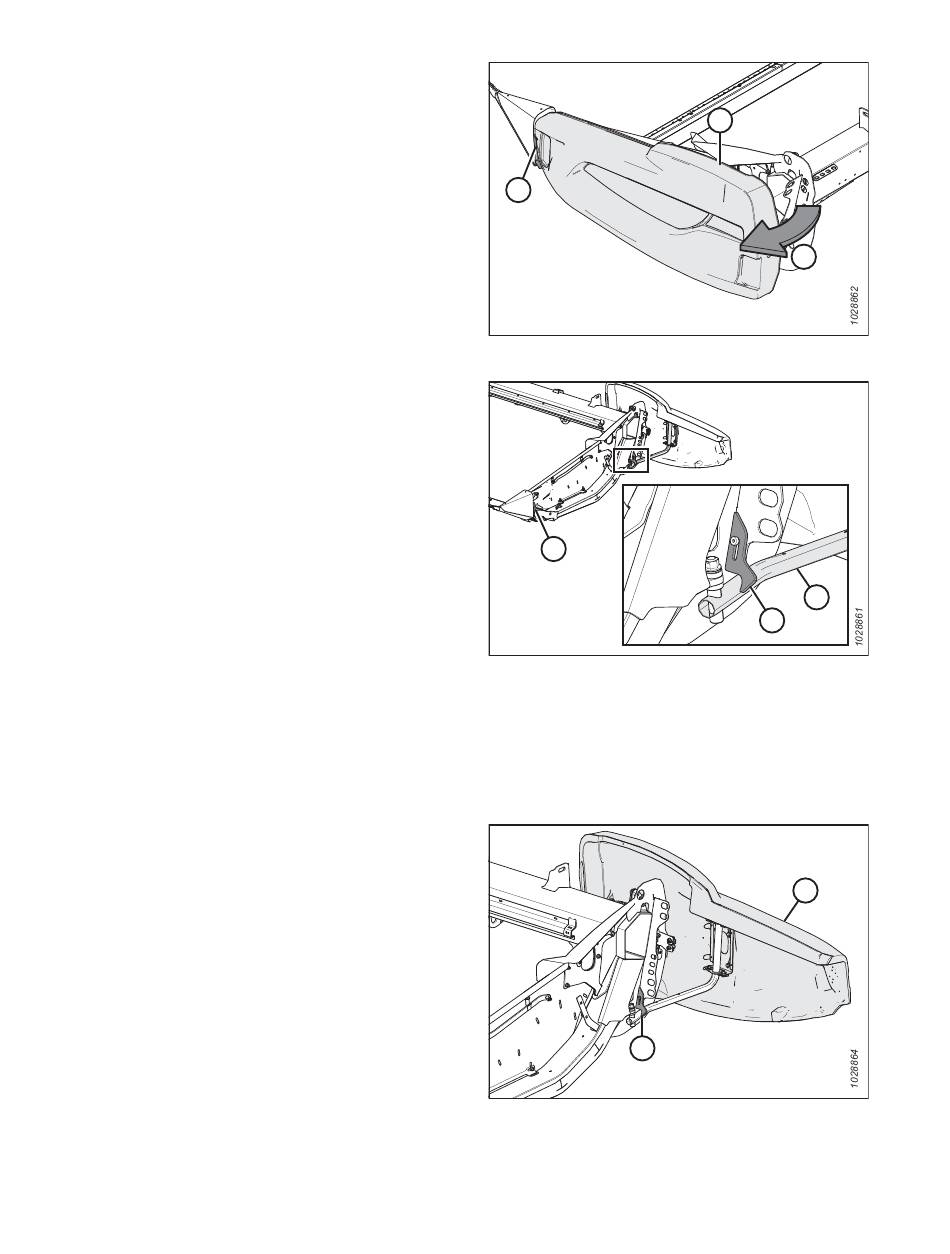 1028862

1028861

1028864