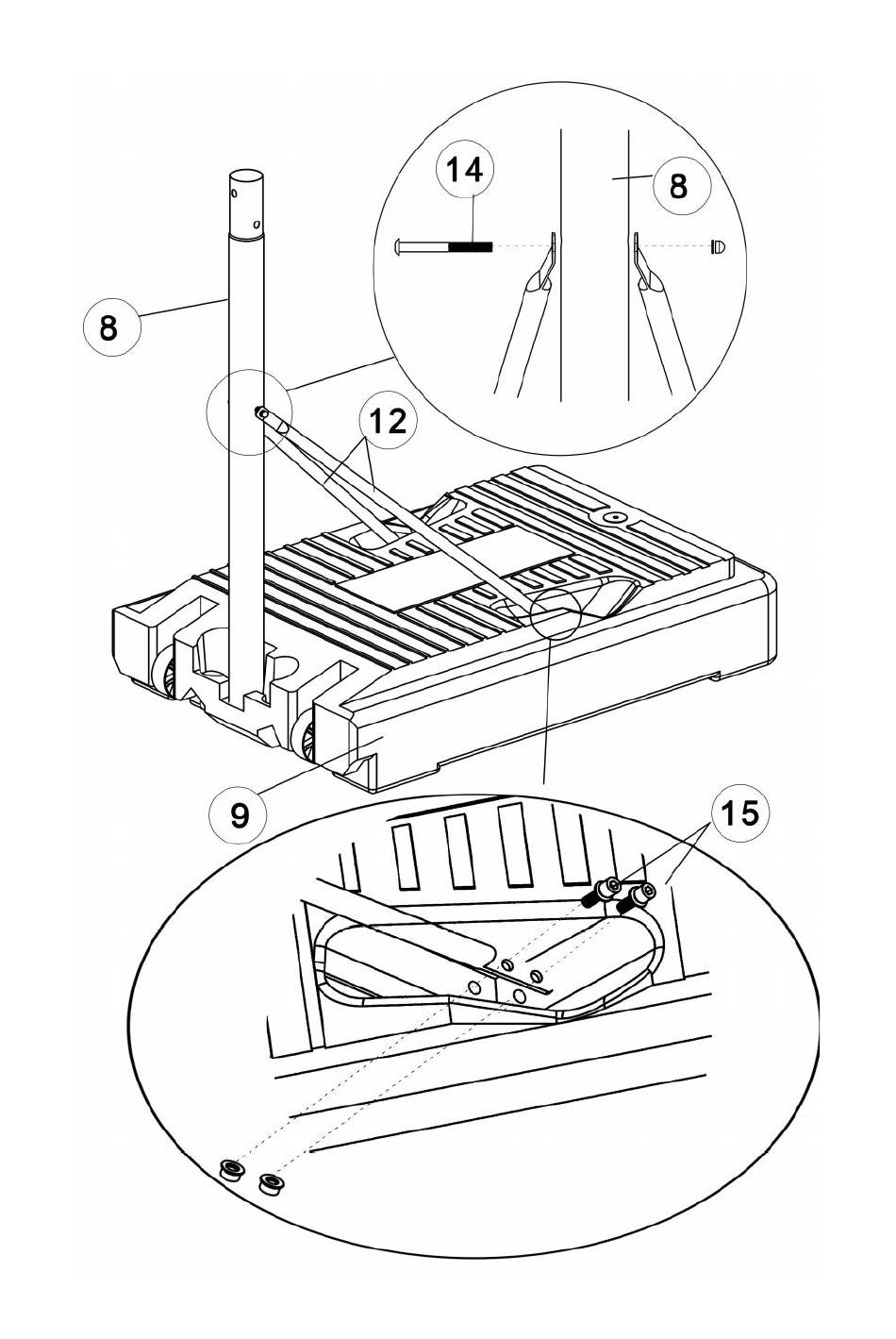 14
8
8
12
9
15