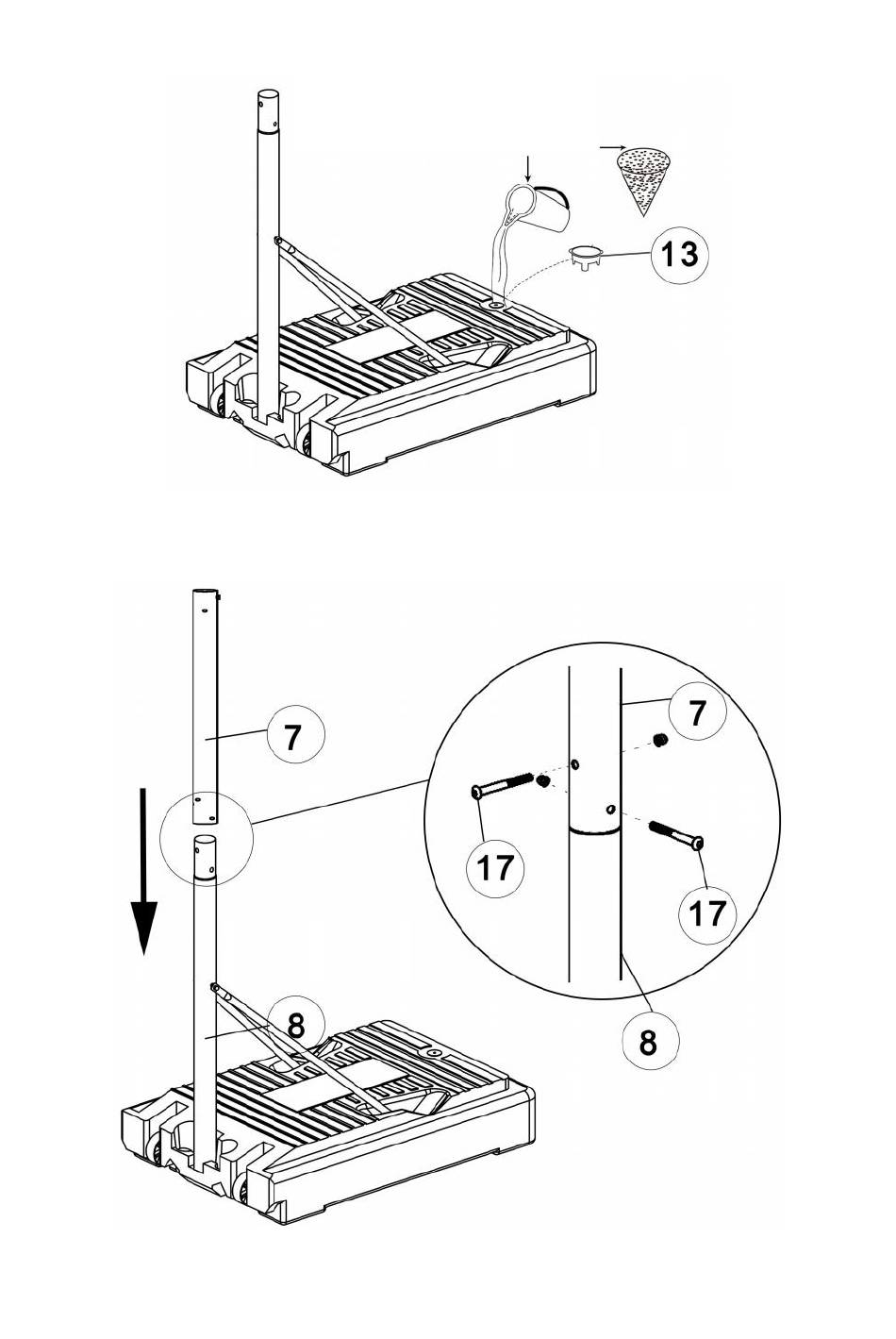 13

7

7

17

17

8

8