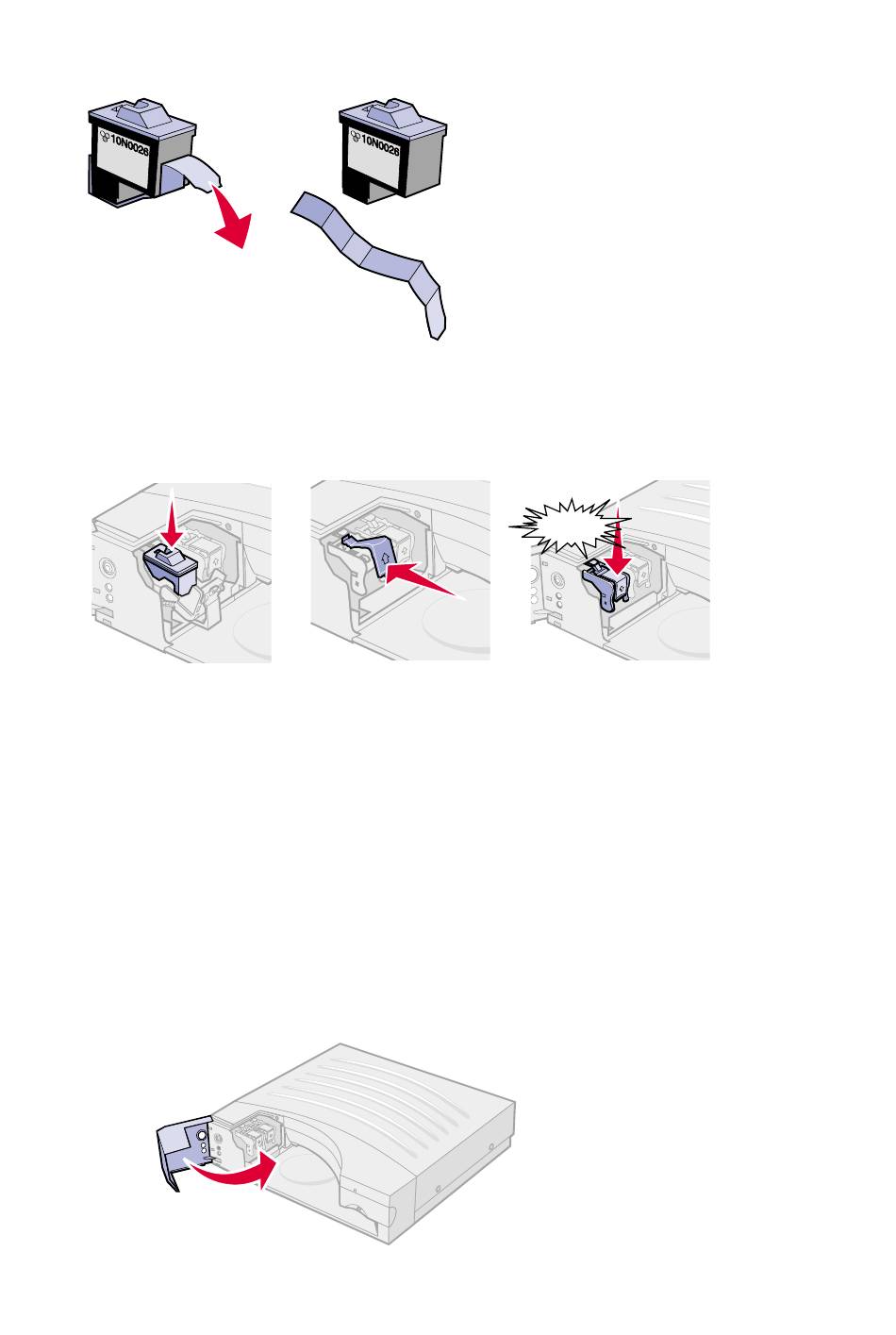 10N0026

10N0026