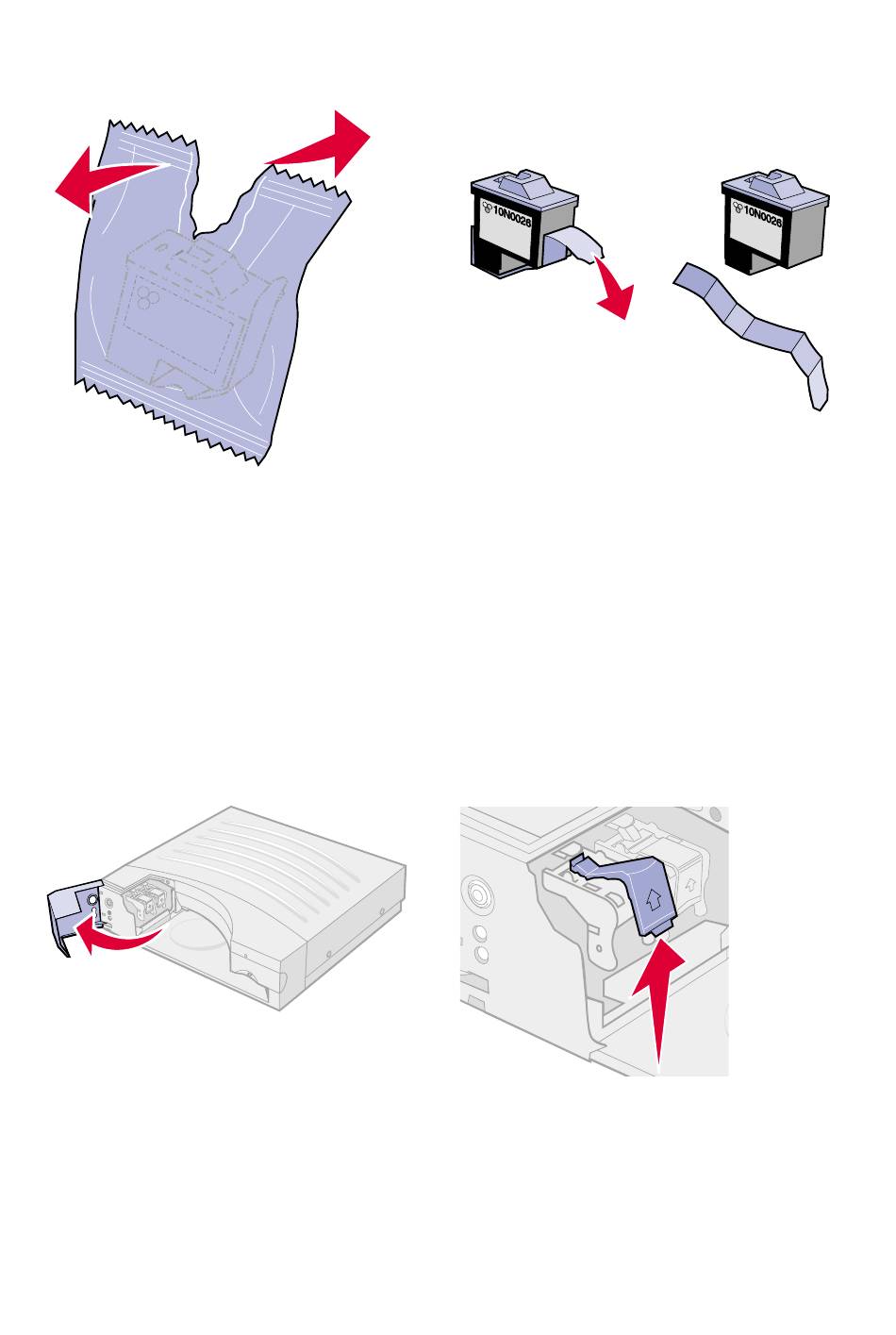 10N0026

10N0026