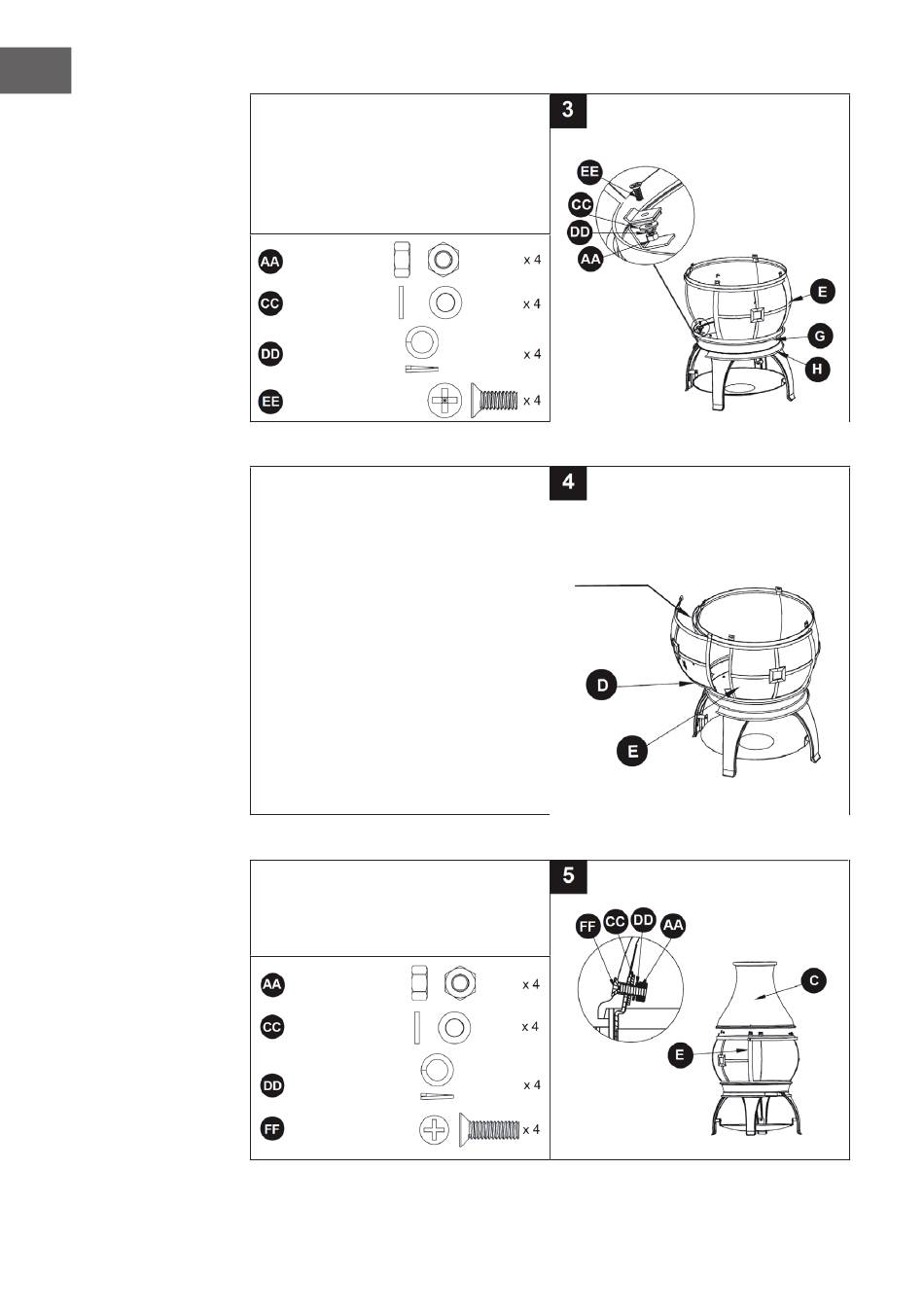 3

AA x 4

CC x 4

DD x 4

EE x 4

EE
CC
DD
AA
E
G
H

4

D
E

5

AA x 4

CC x 4

DD x 4

FF x 4

FF CC DD AA
C
E