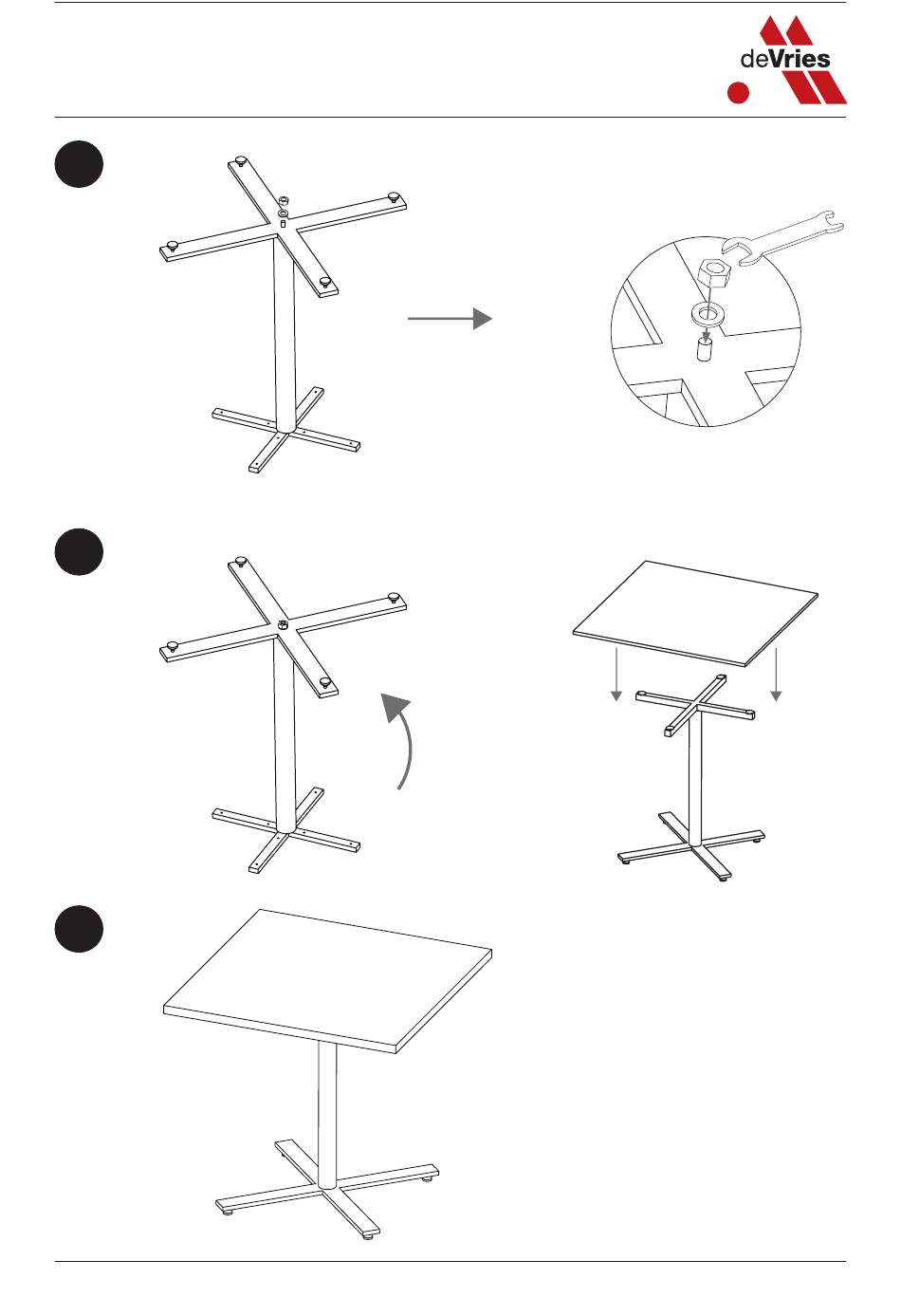 deVries