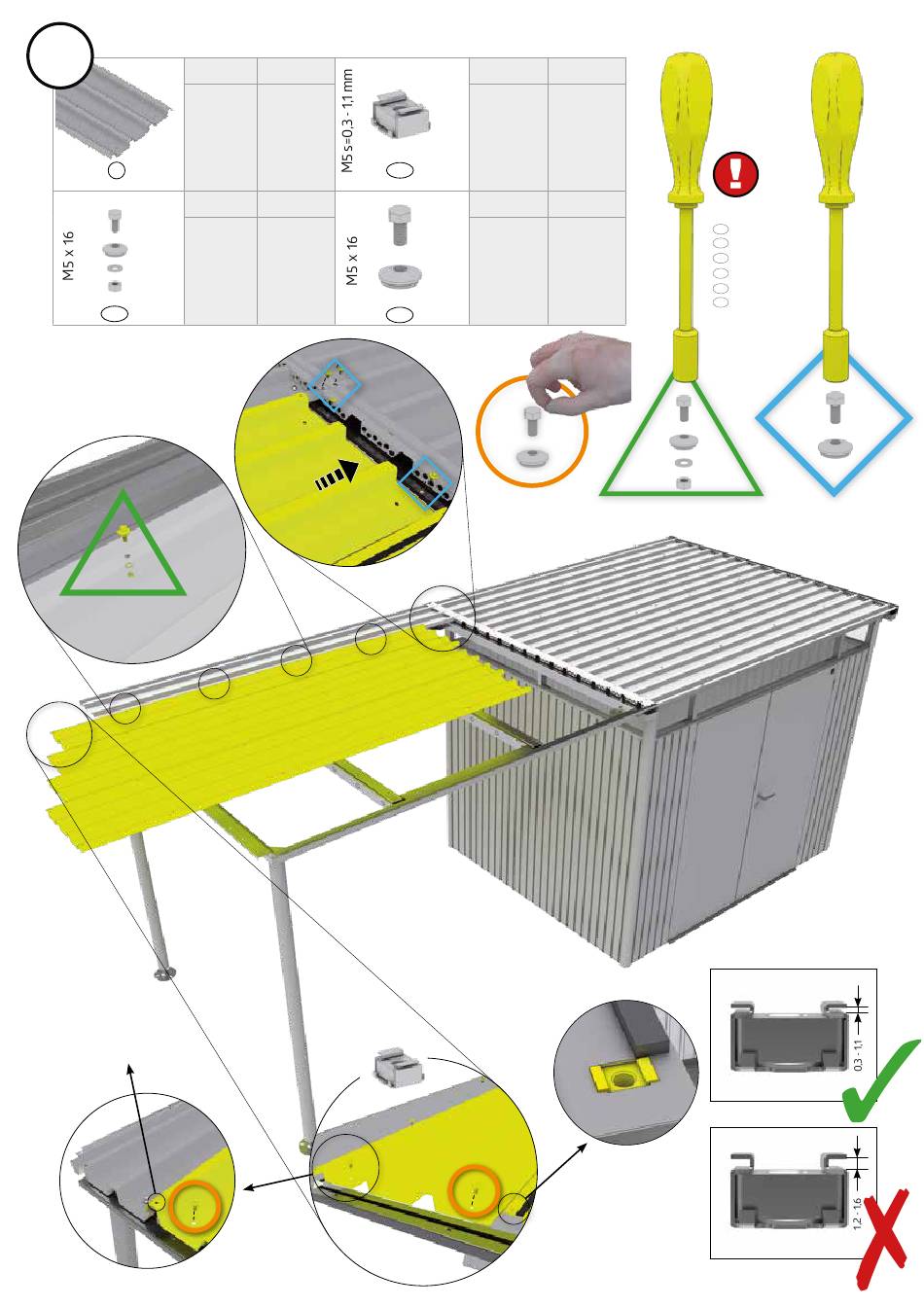 M5 s=0,3 - 1,1 mm

M5 x 16

M5 x 16

0,3 - 1,1

1,2 - 1,6