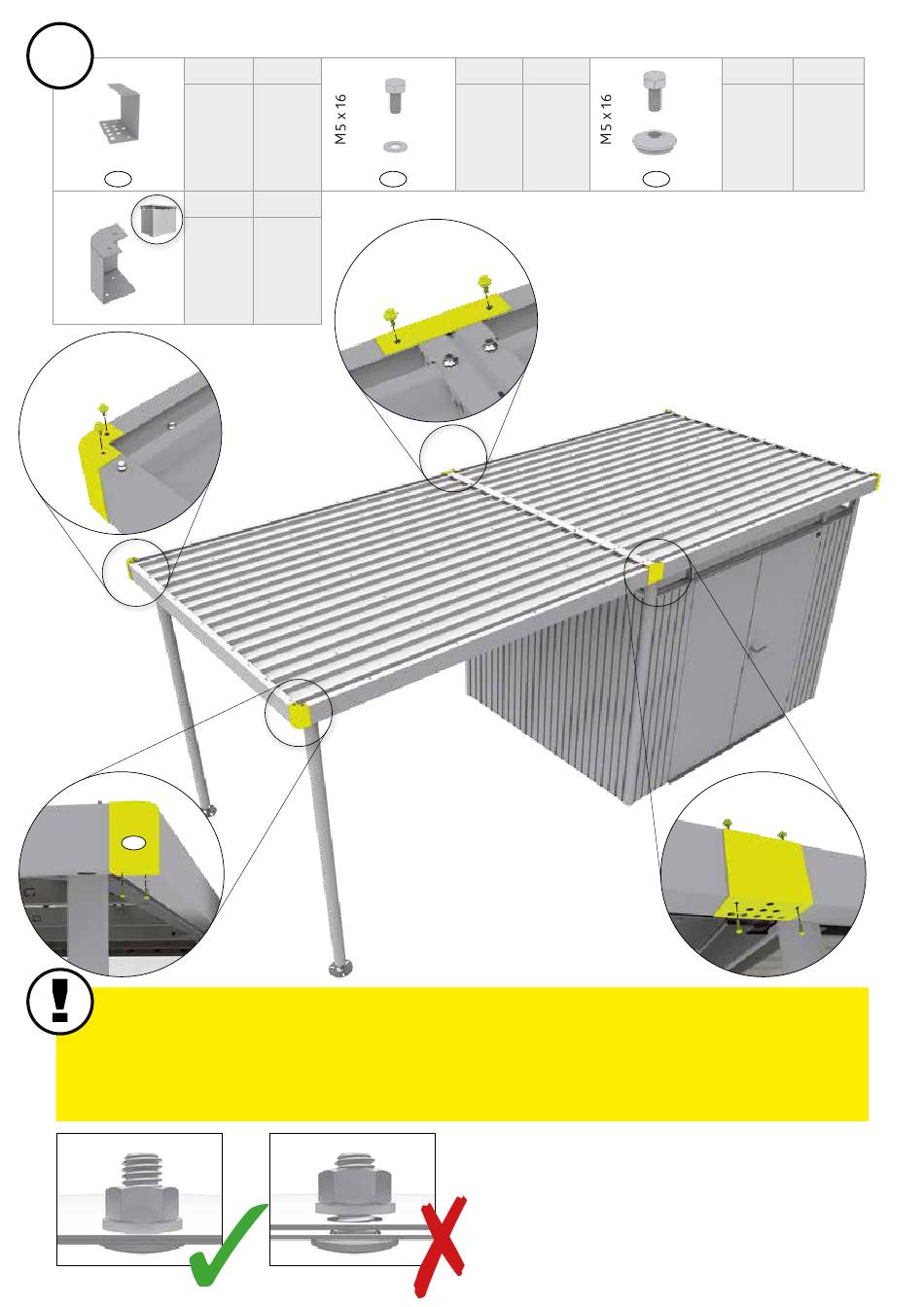 M5 x 16

M5 x 16