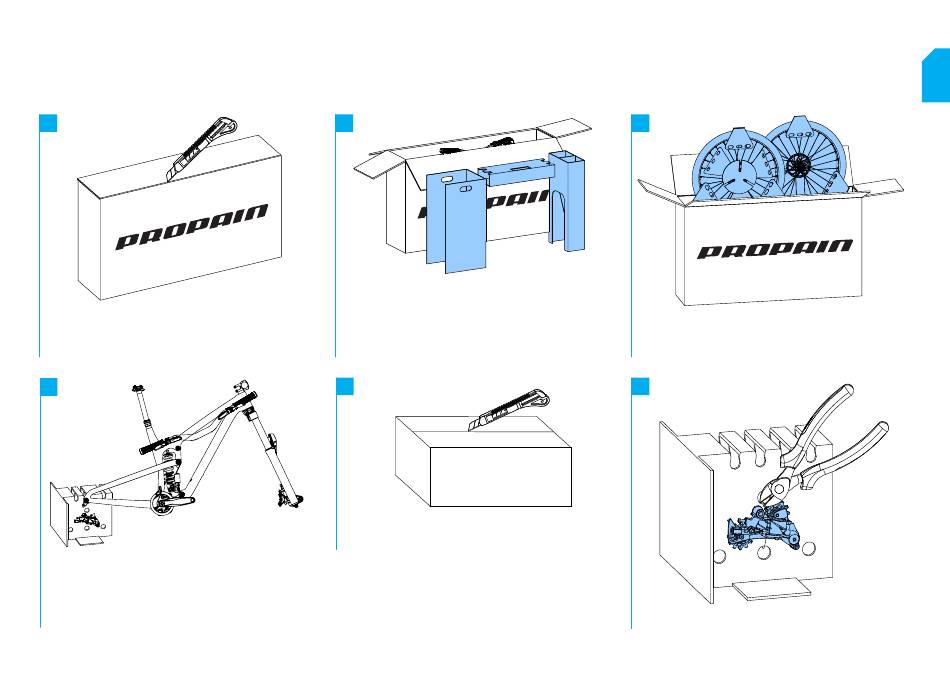 PROPAIN

PROPAIN

PROPAIN