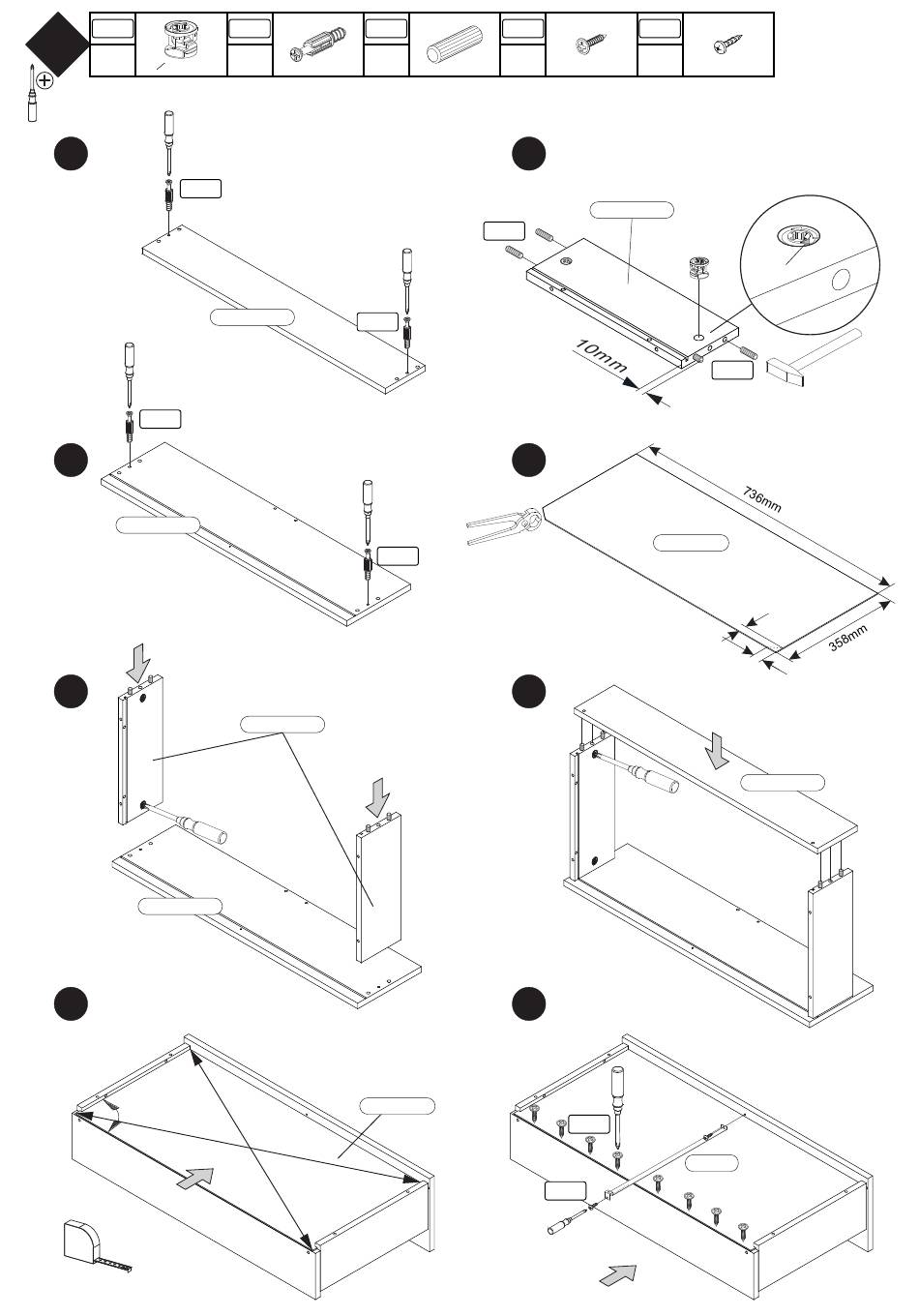 10mm

736mm

358mm