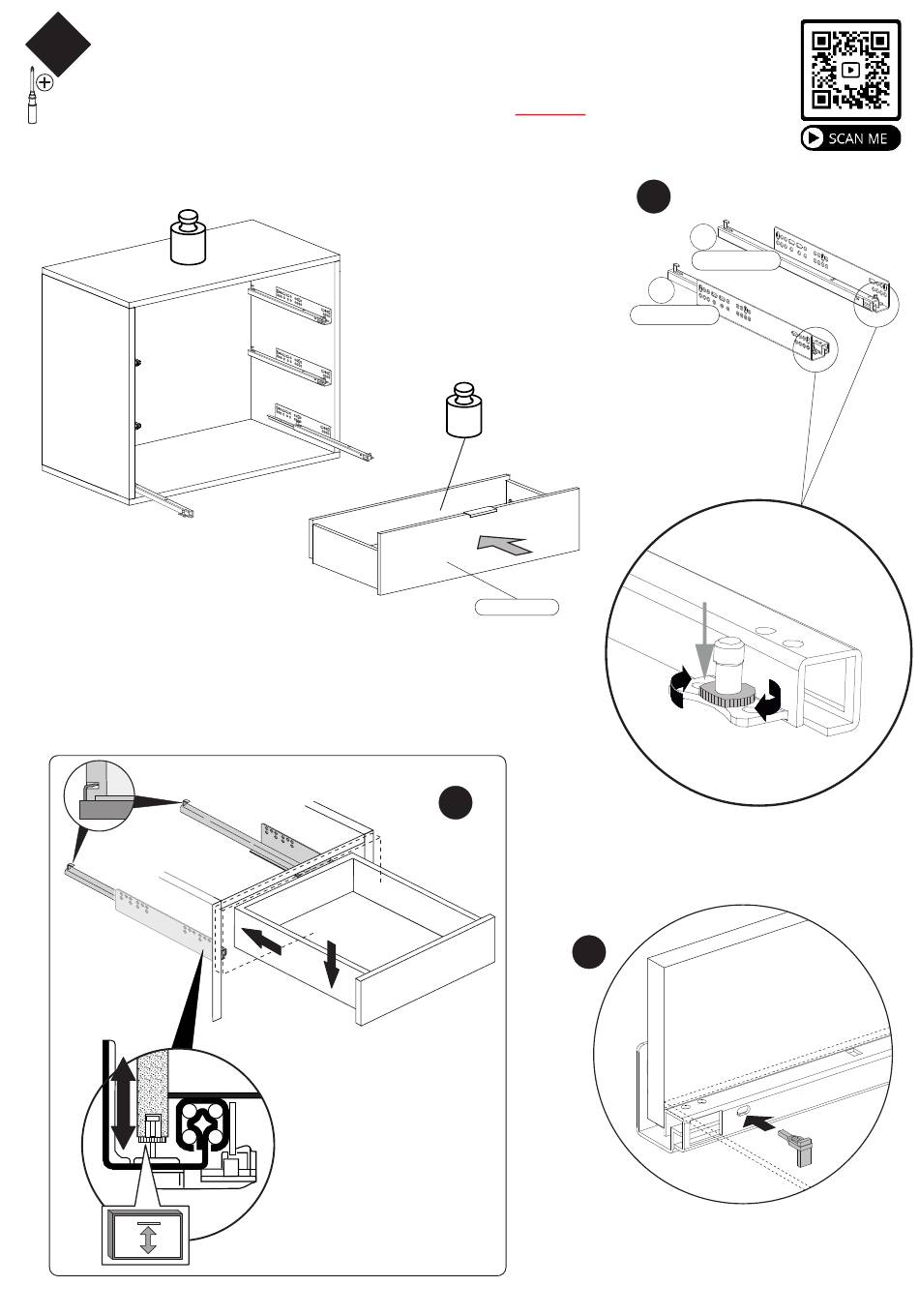 SCAN ME