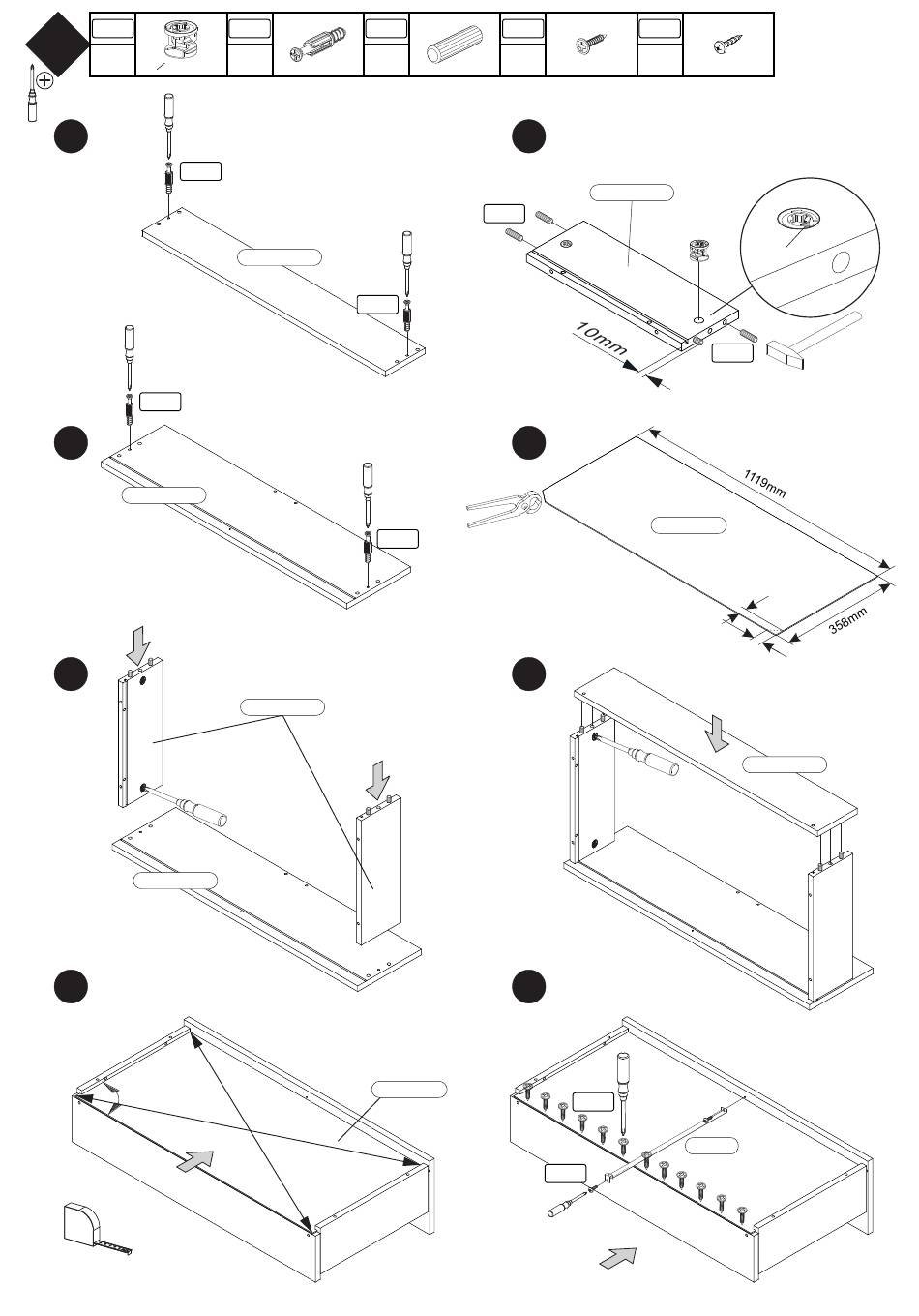 10mm

1119mm

358mm