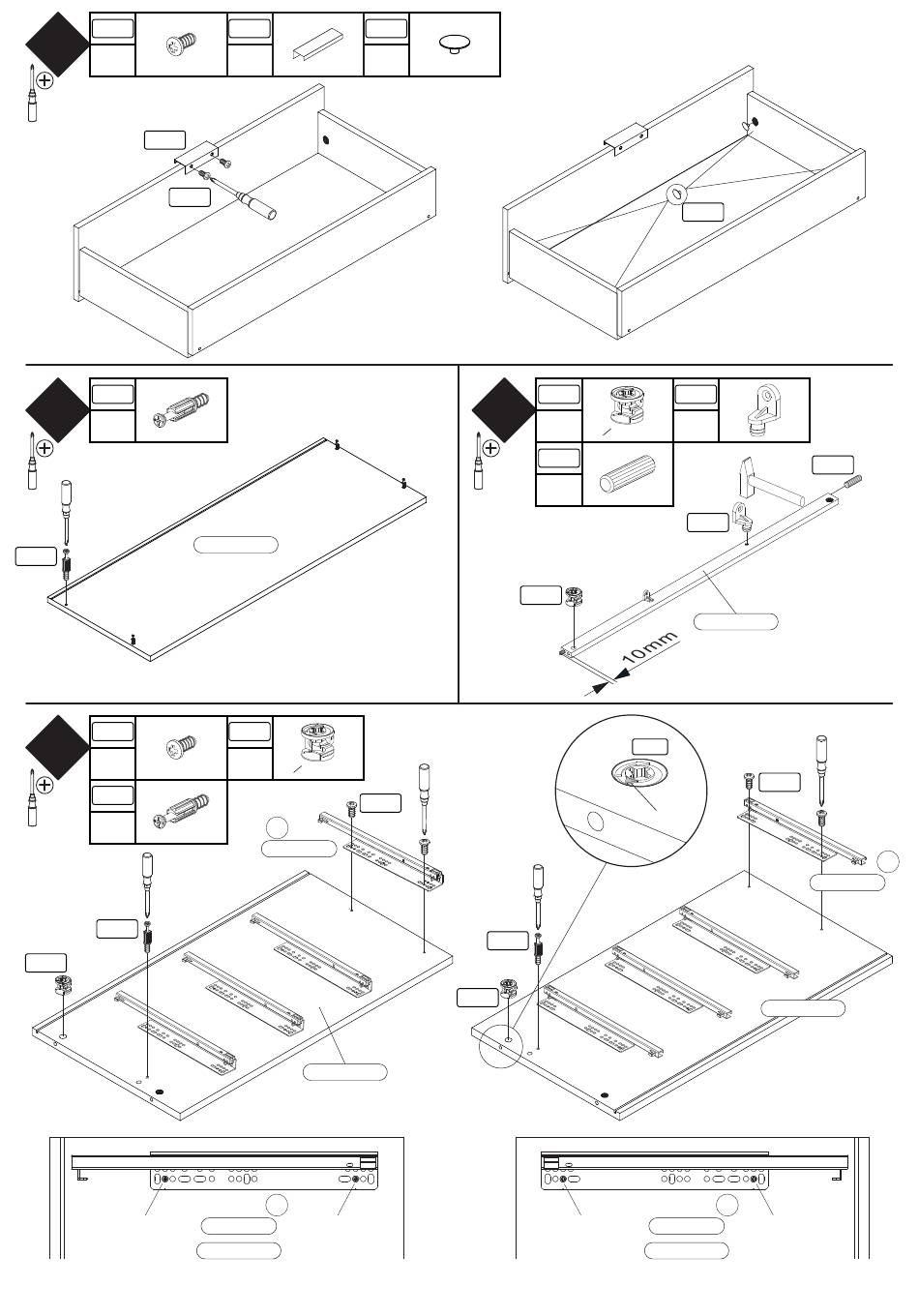 10mm