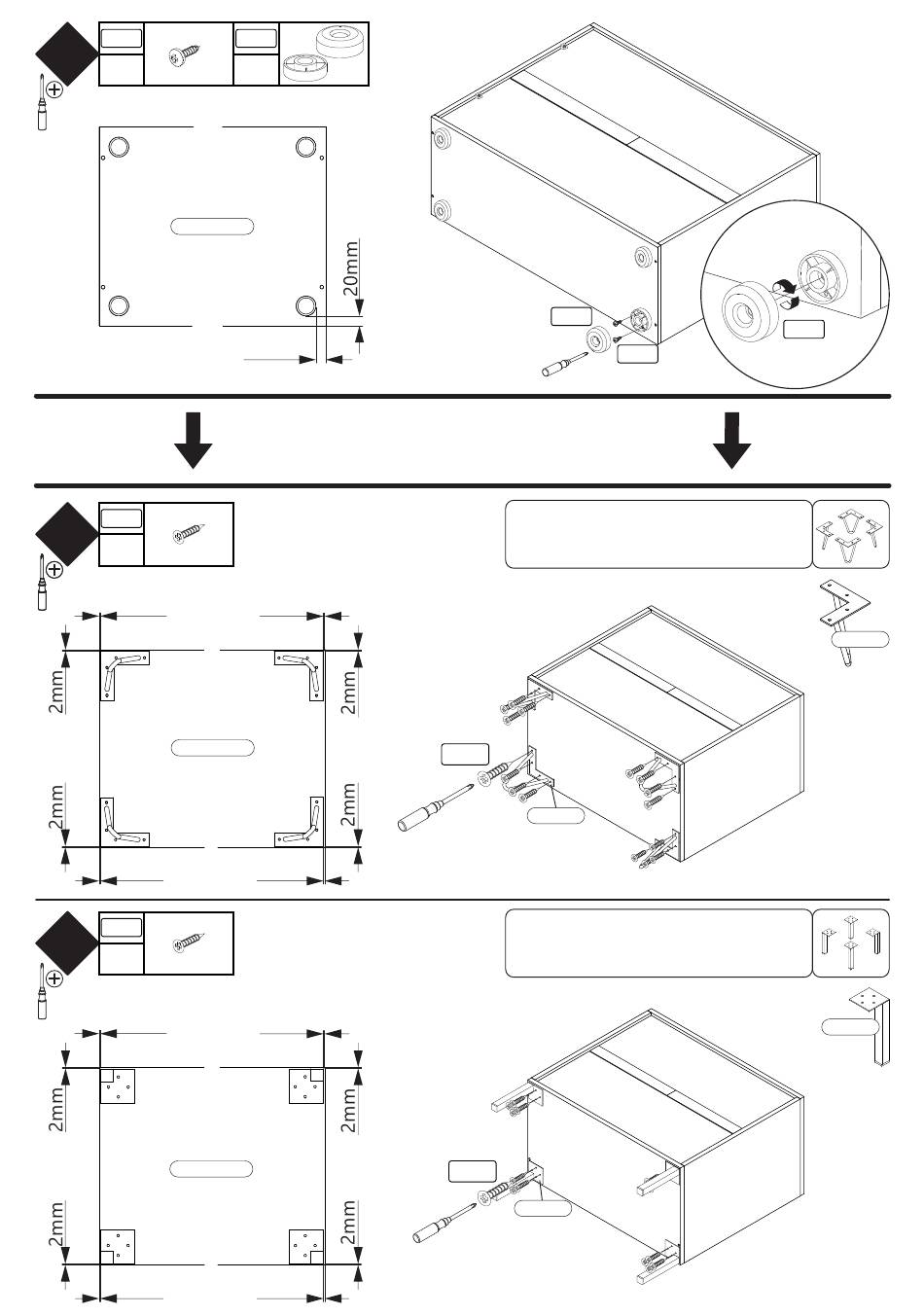 20mm

2mm
2mm
2mm
2mm

2mm
2mm
2mm
2mm