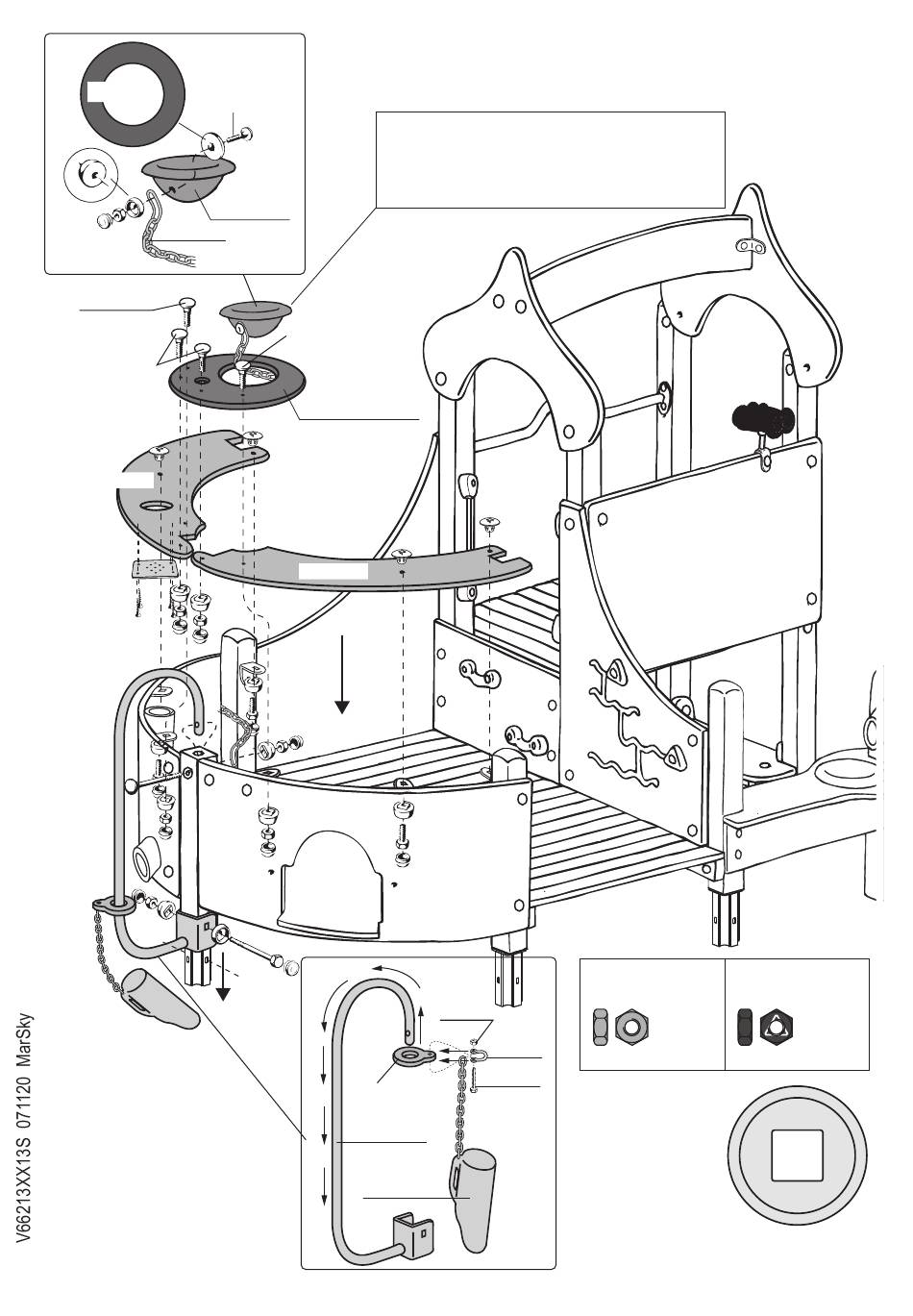 V66213XX13S 071120 MarSky