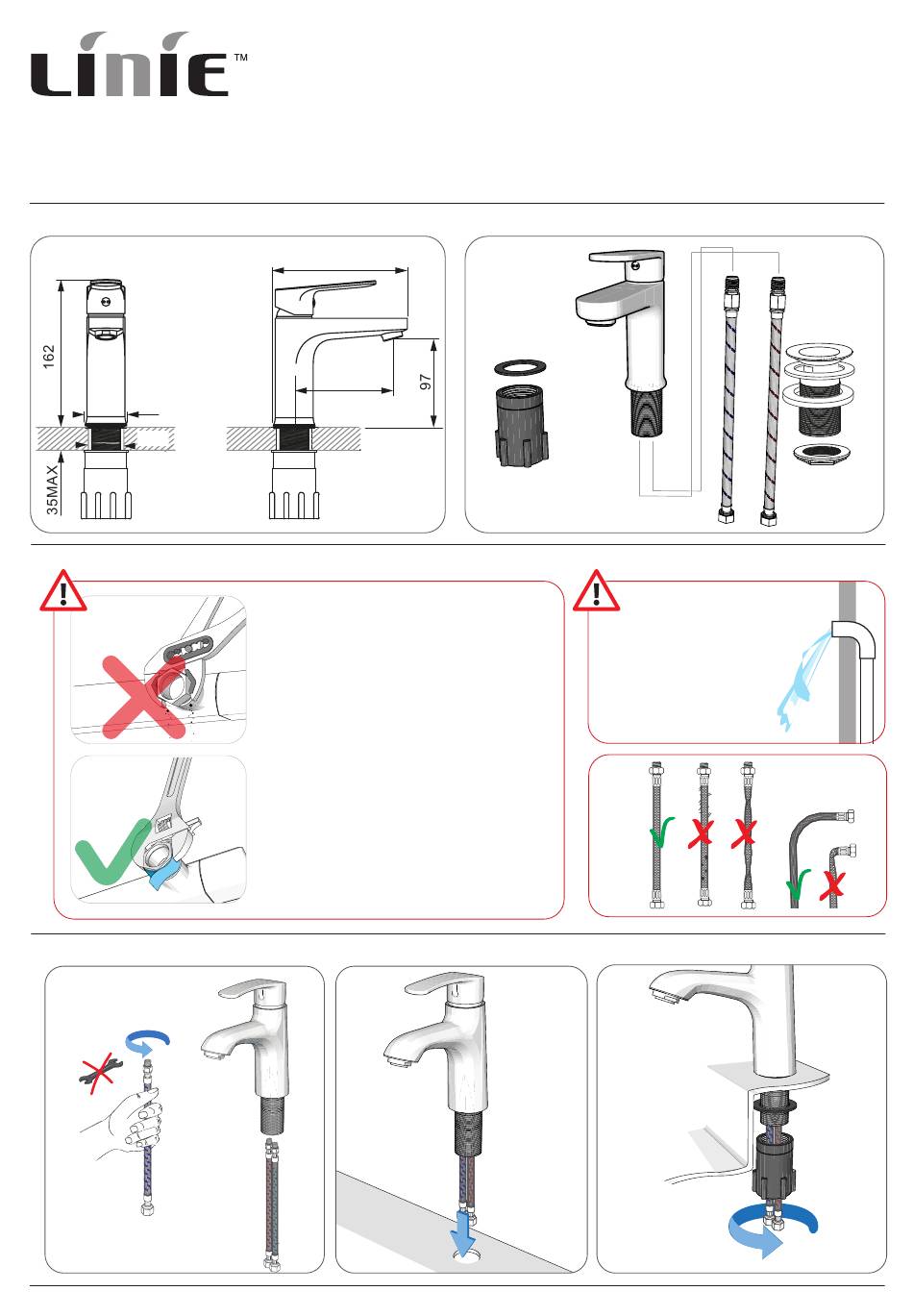 LINIE™

162

35MAX

97