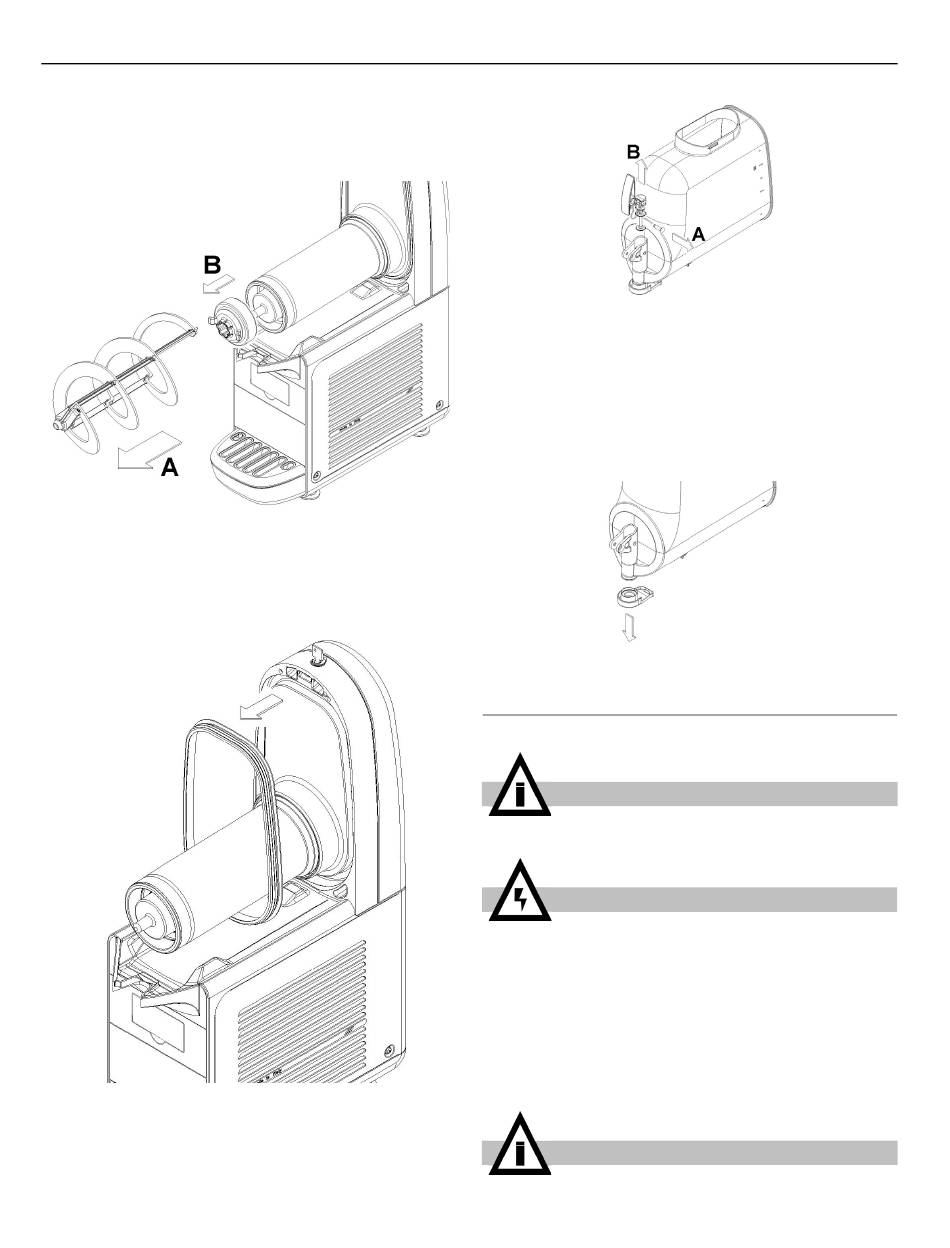 B

A

B

A