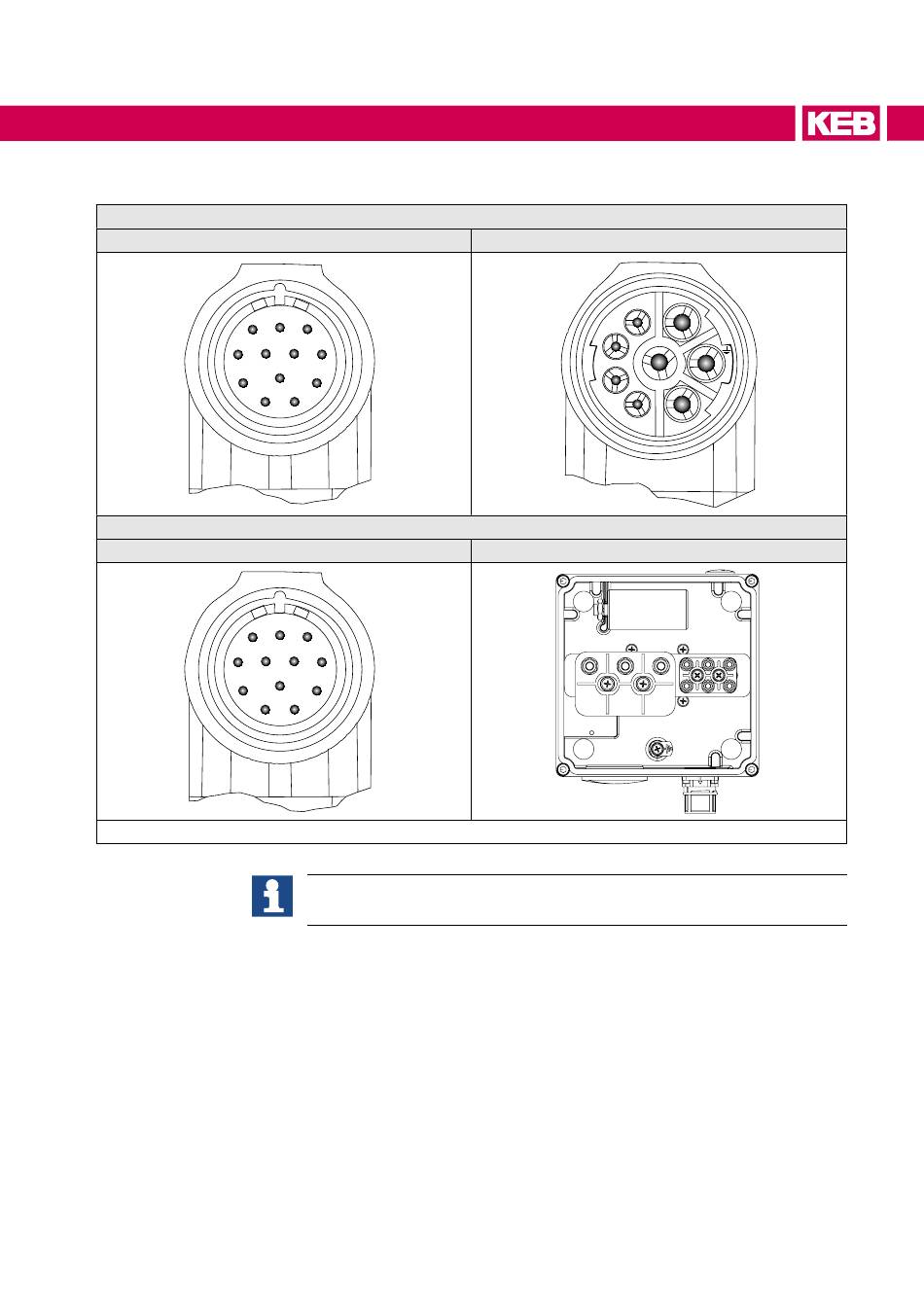 KEB