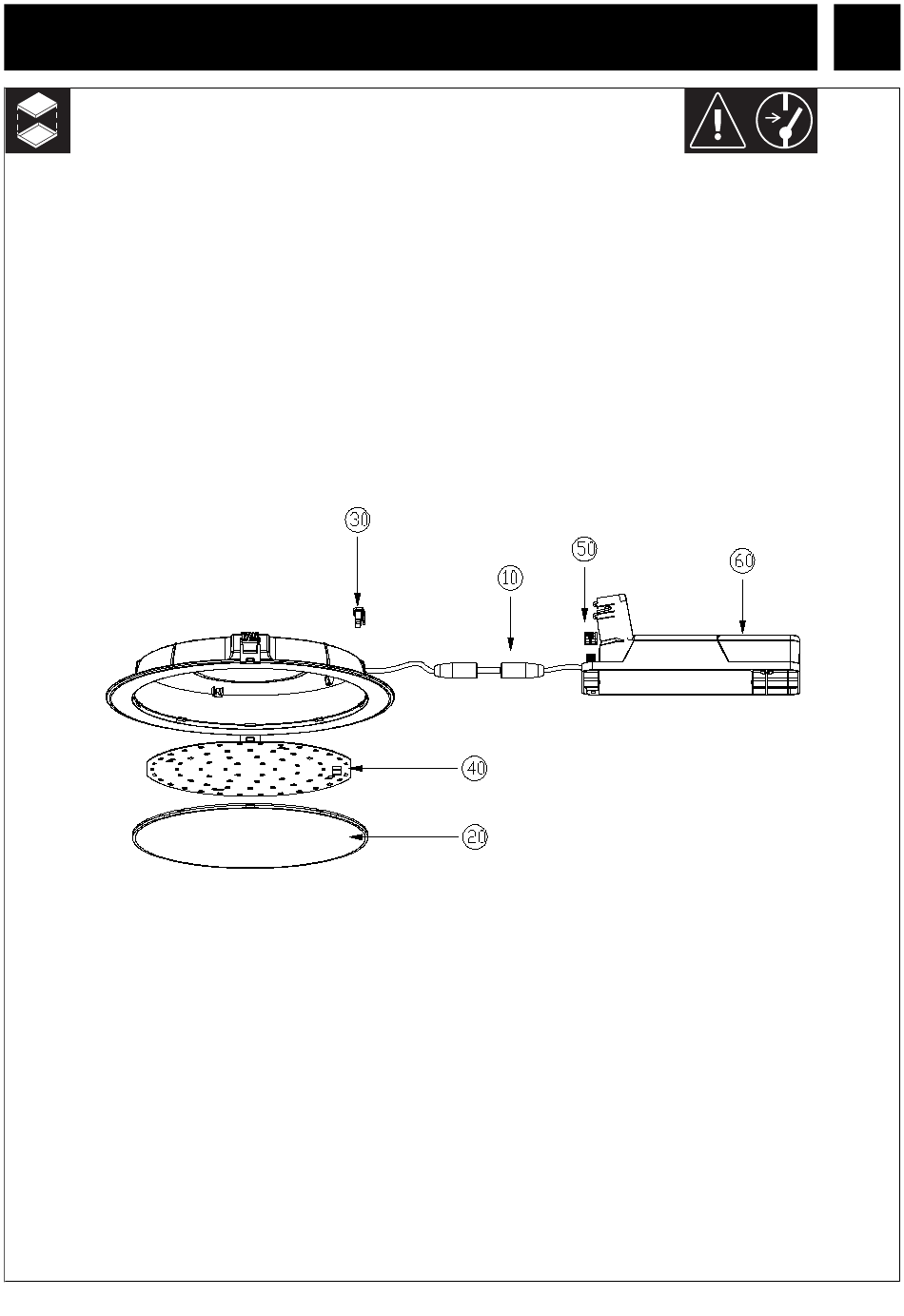 30
50
60
10
40
20