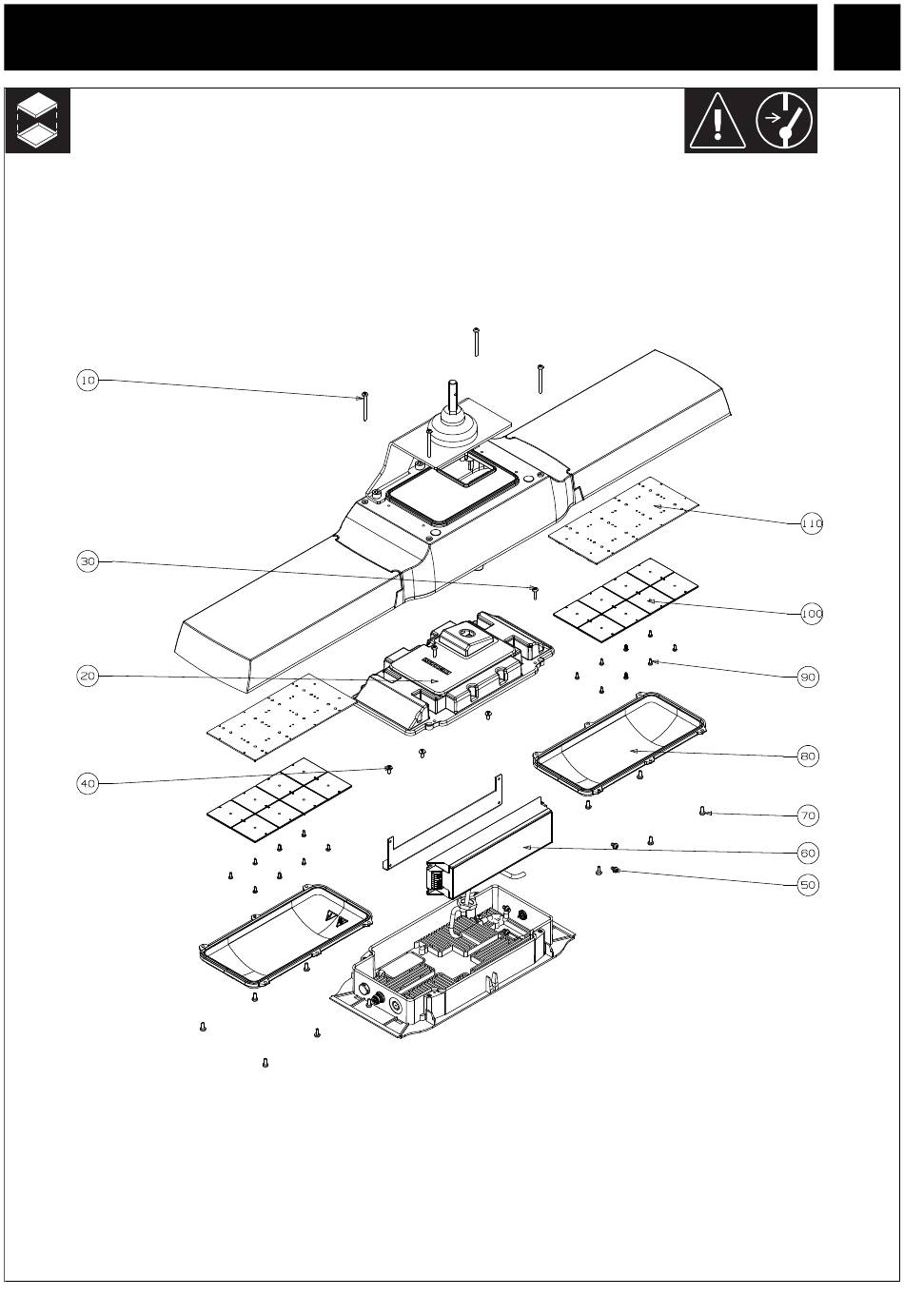 10

110

30

100

20

90

80

40

70

60

50