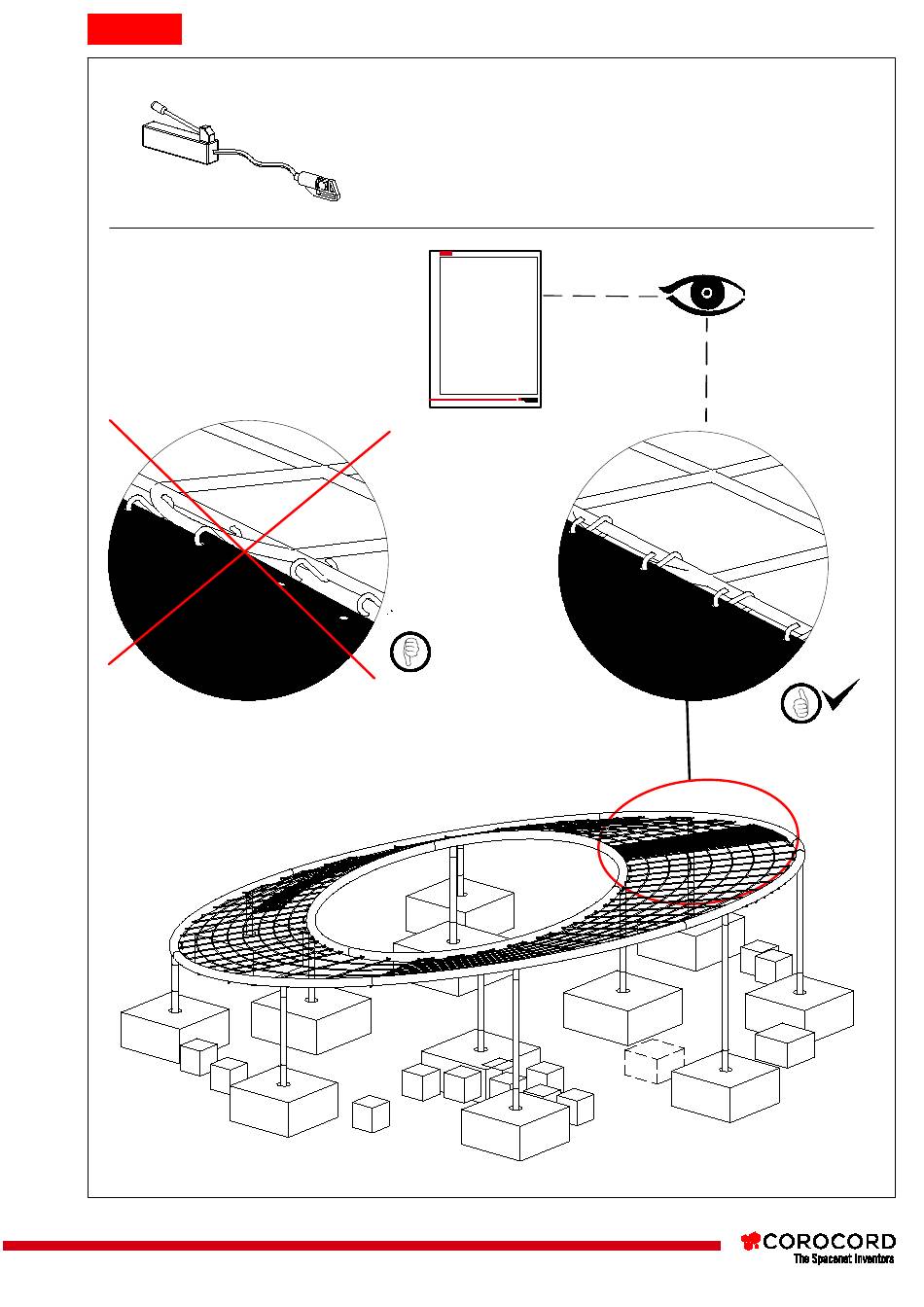 COROCORD
The Spacenet Inventors