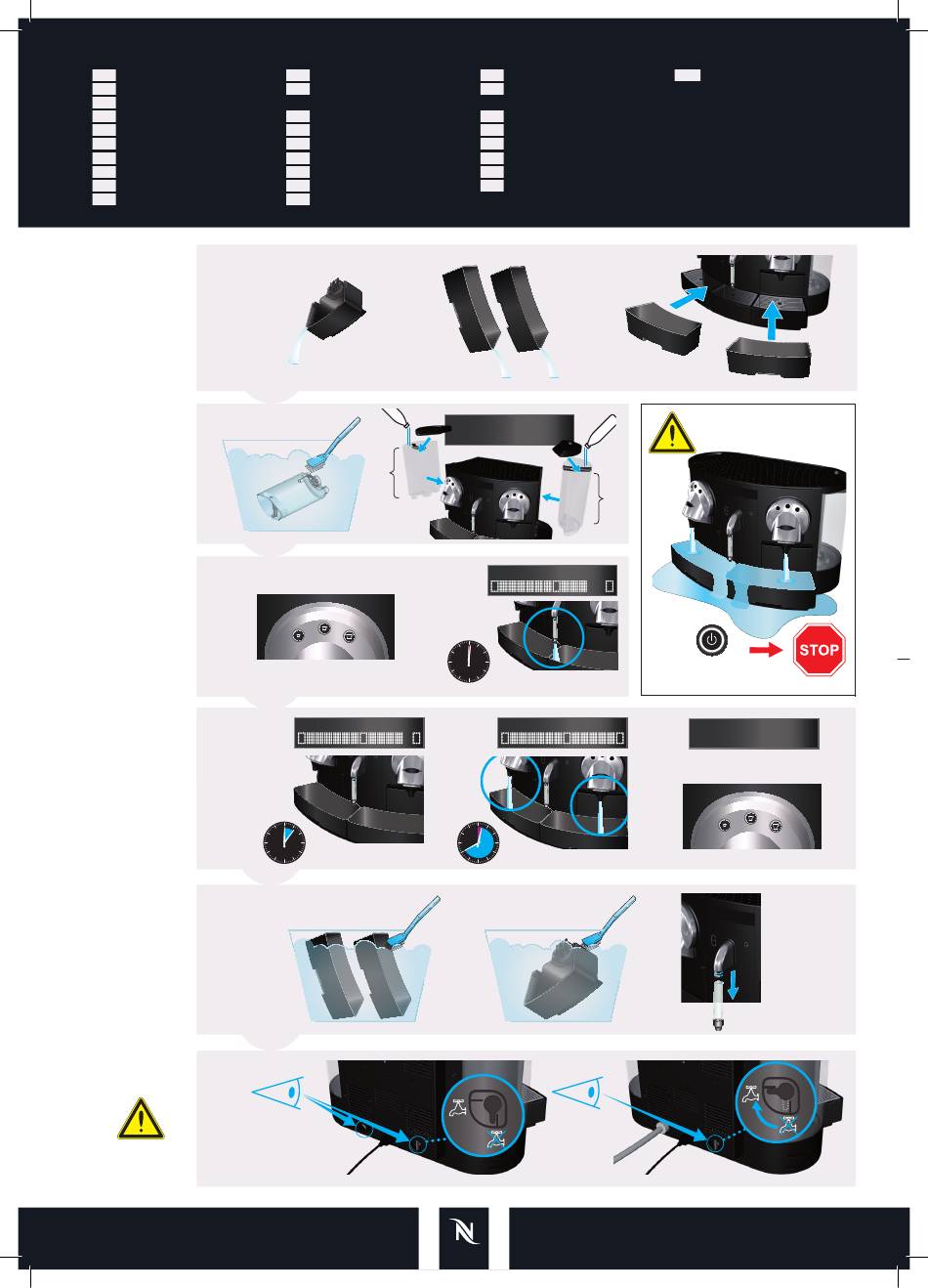 STOP