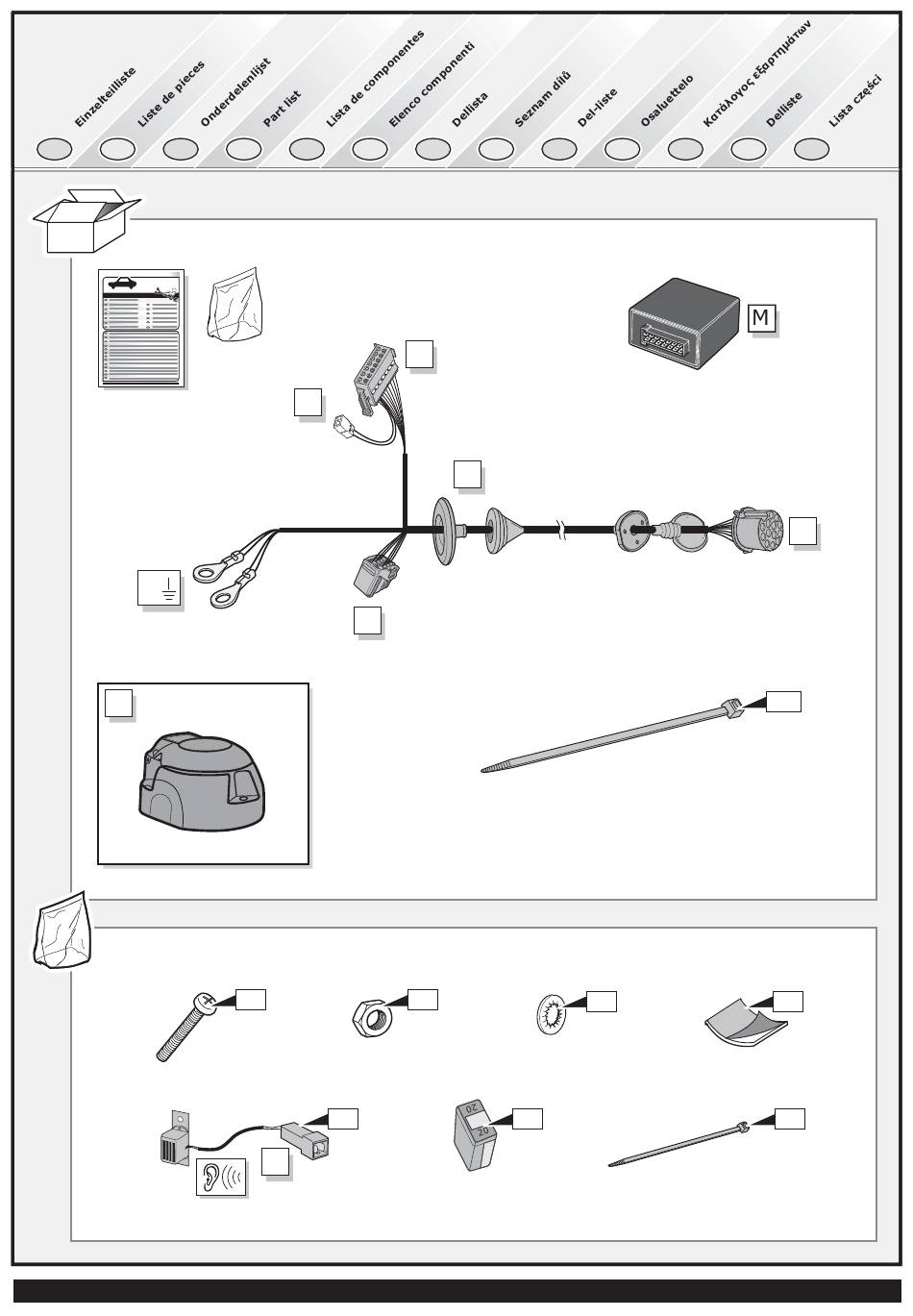 Einzelteilliste
Liste de pieces
Onderdelenlijst
Part list
Lista de componentes
Elenco componenti
Dellista
Seznam dílů
Del-liste
Osaluettelo
Κατάλογος εξαρτημάτων
Delliste
Lista części

M

20
20