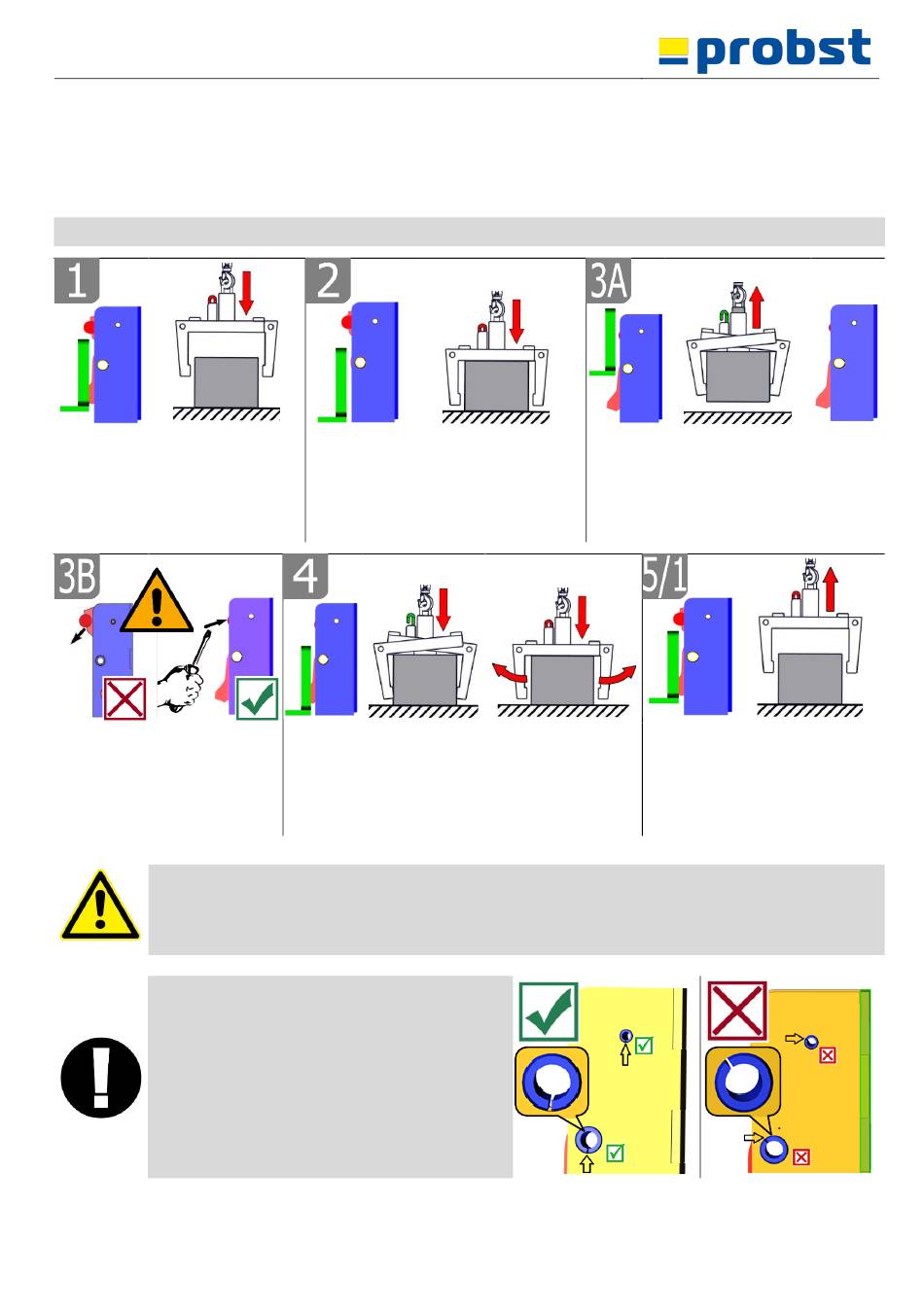 probst

1

2

3A

3B

4

5/1