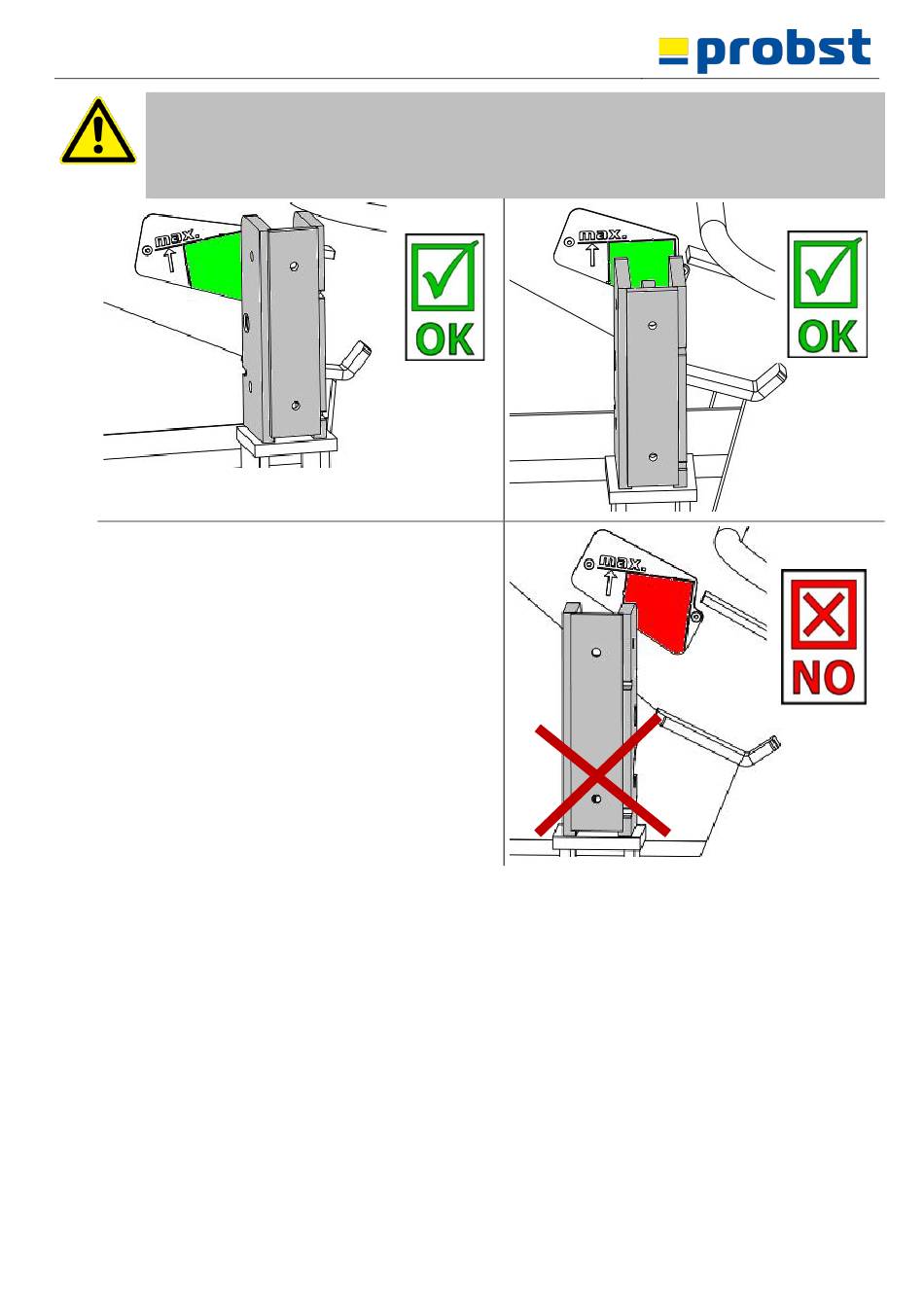 probst

max.

OK

max.

OK

max.

NO