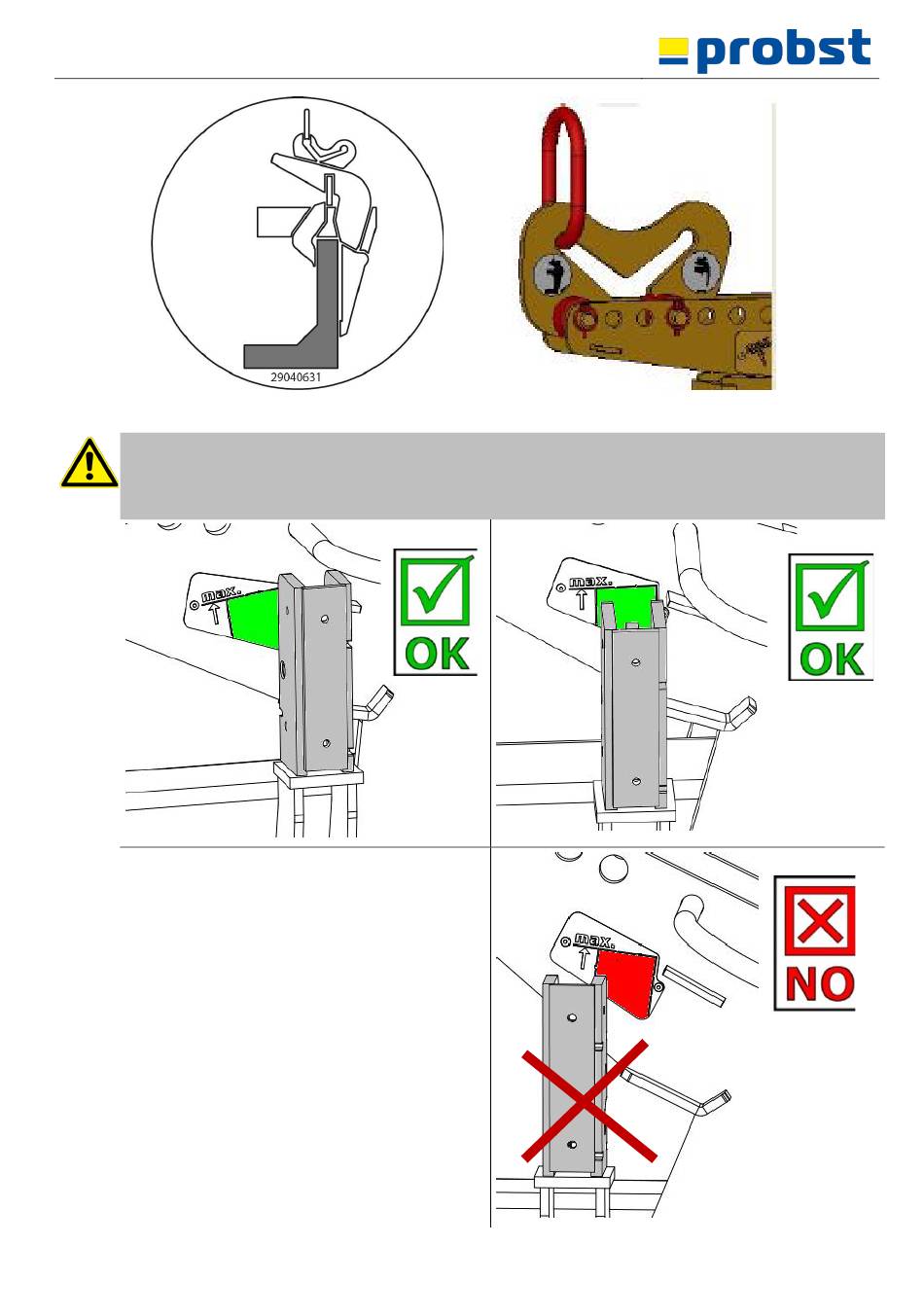 probst

29040631

max.

OK

max.

OK

max.

NO