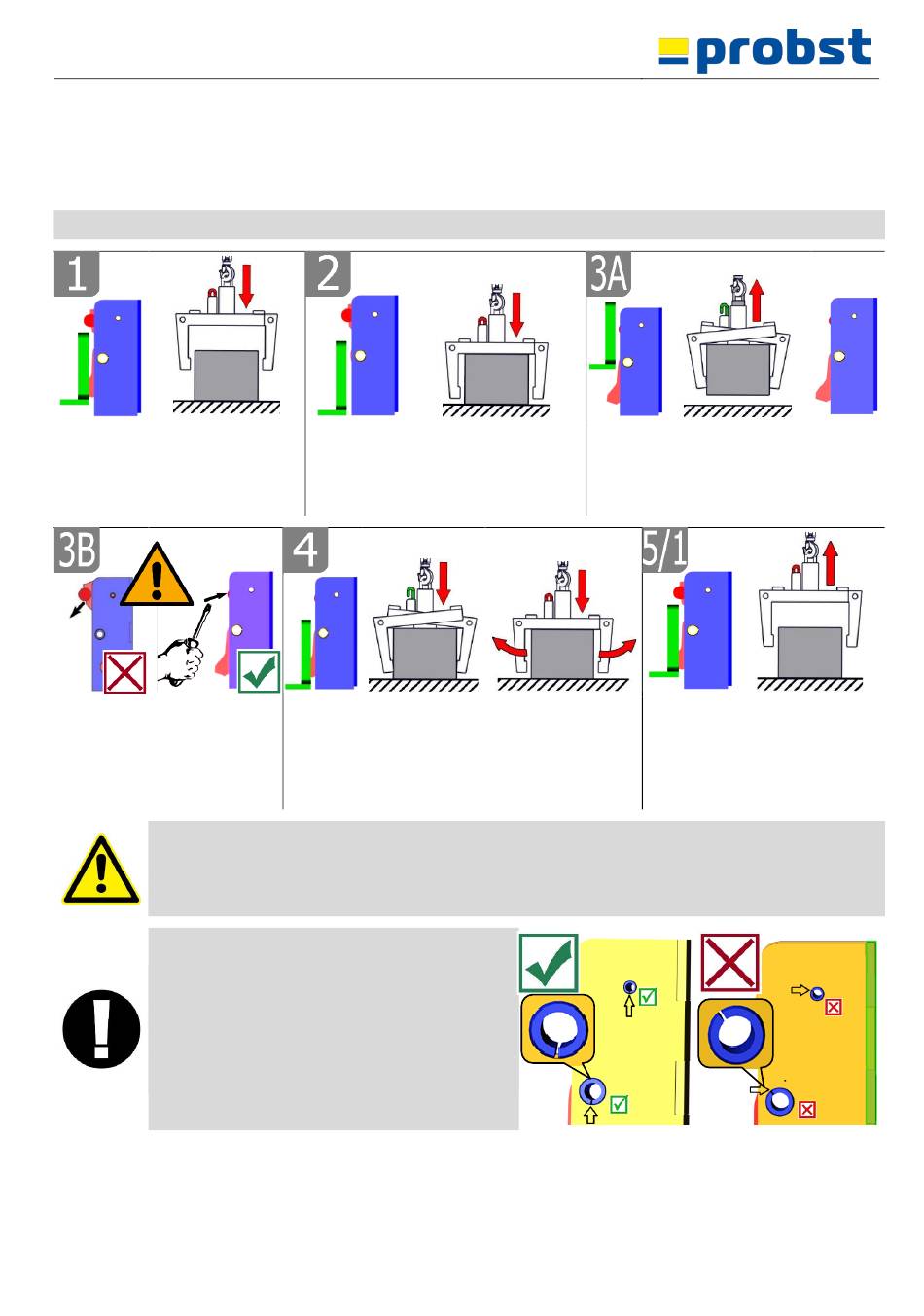 probst

1

2

3A

3B

4

5/1