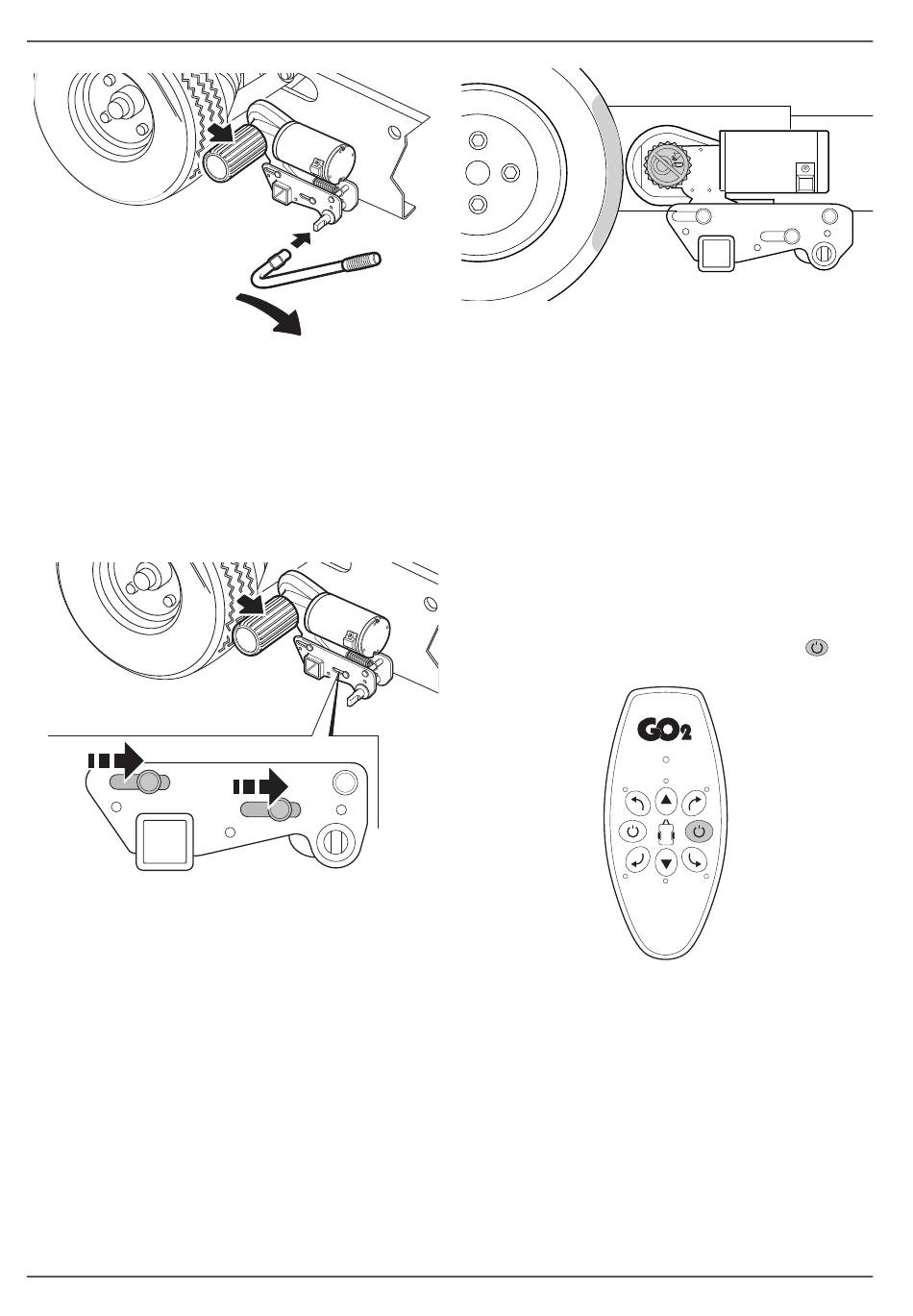 GO2