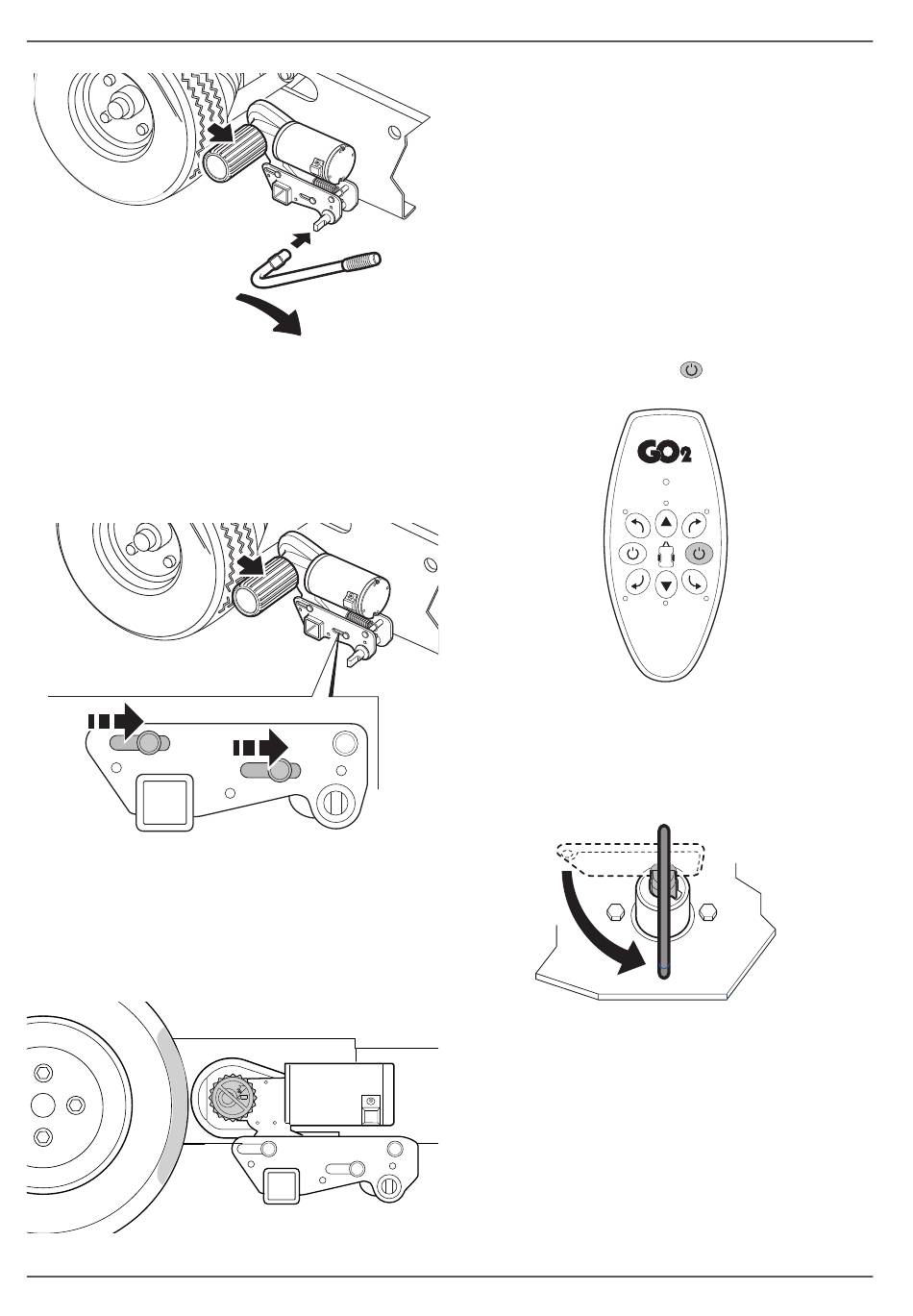 GO2