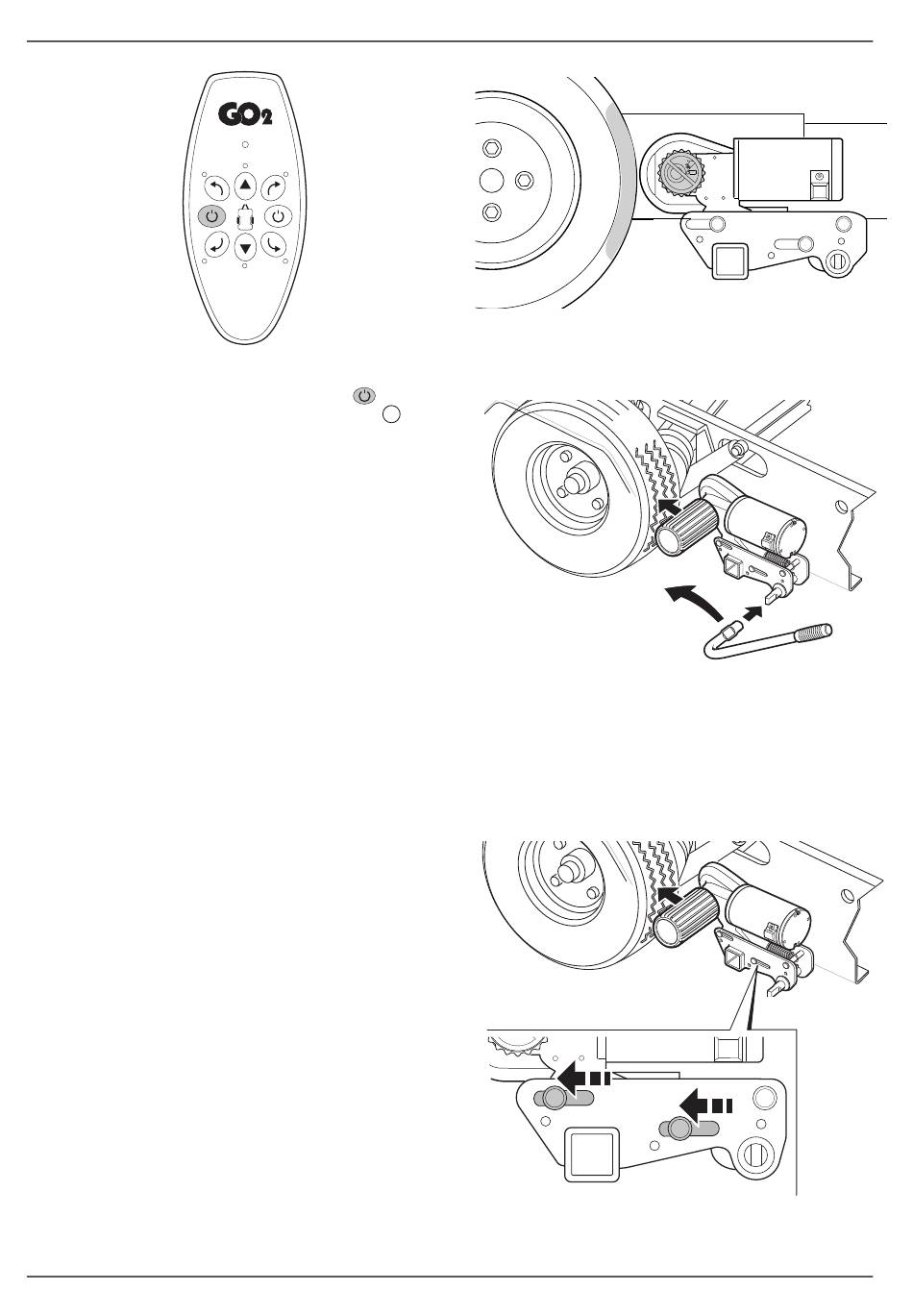 GO2