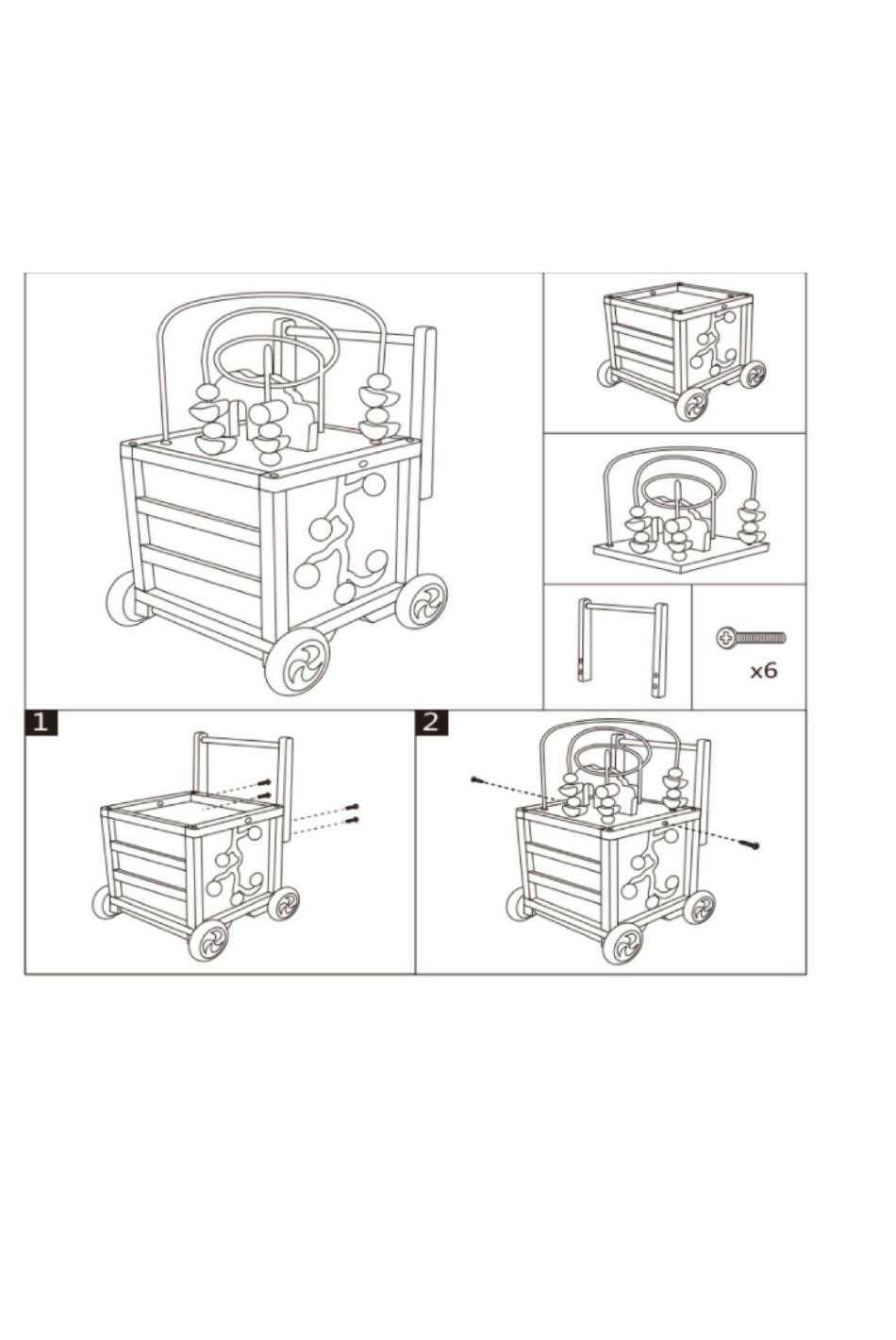 x6

1

2