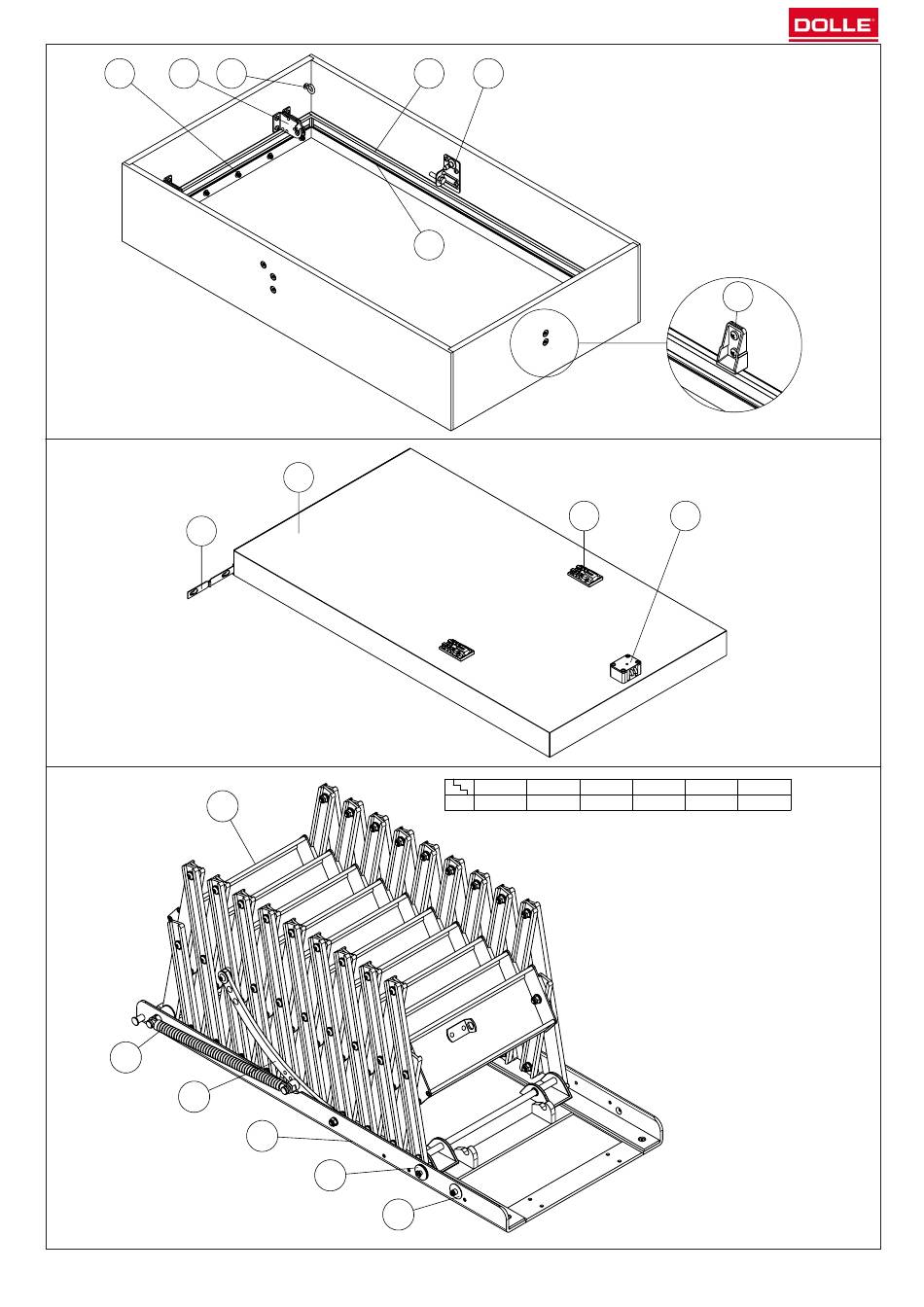 DOLLE